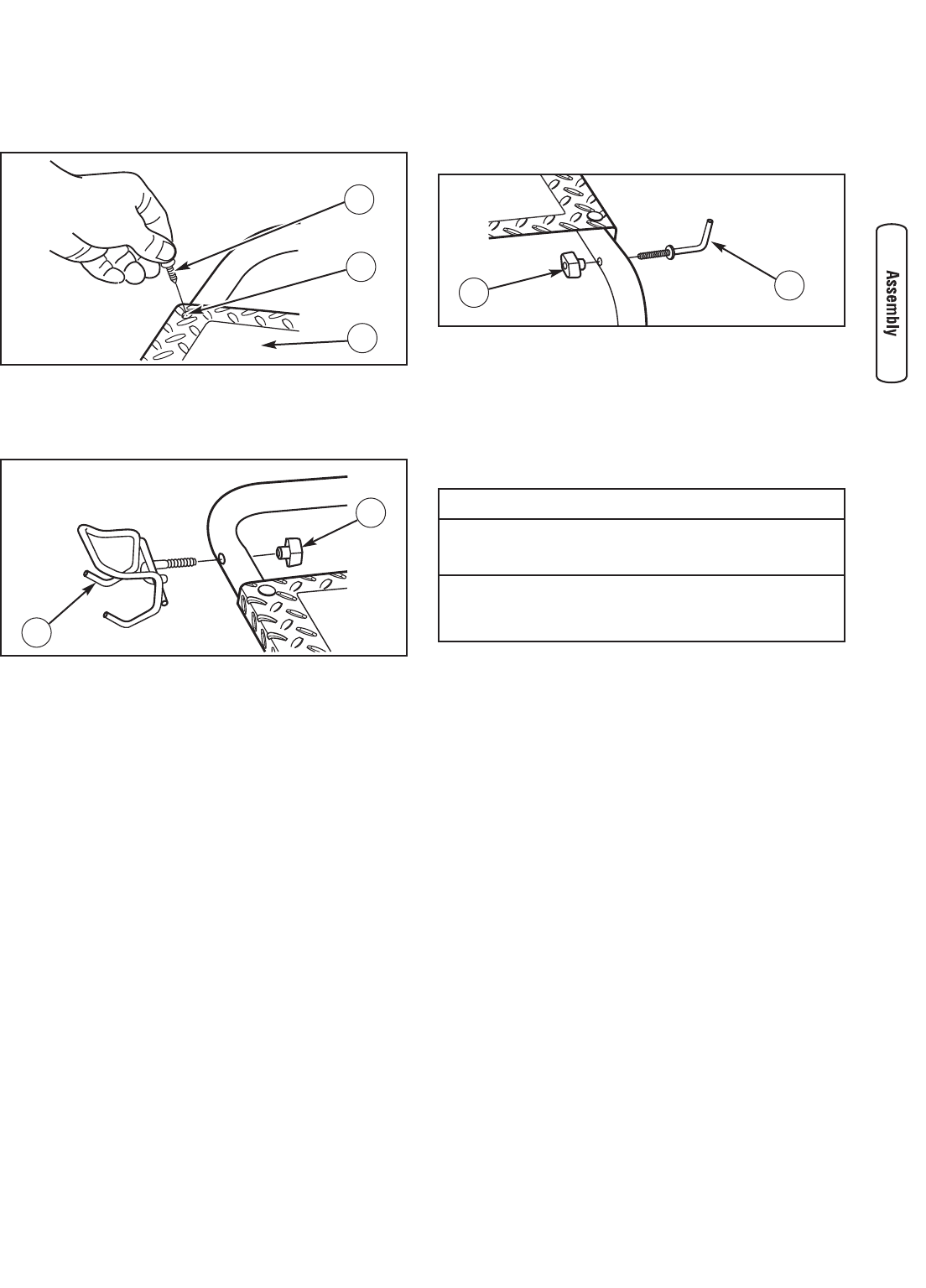 Assembly