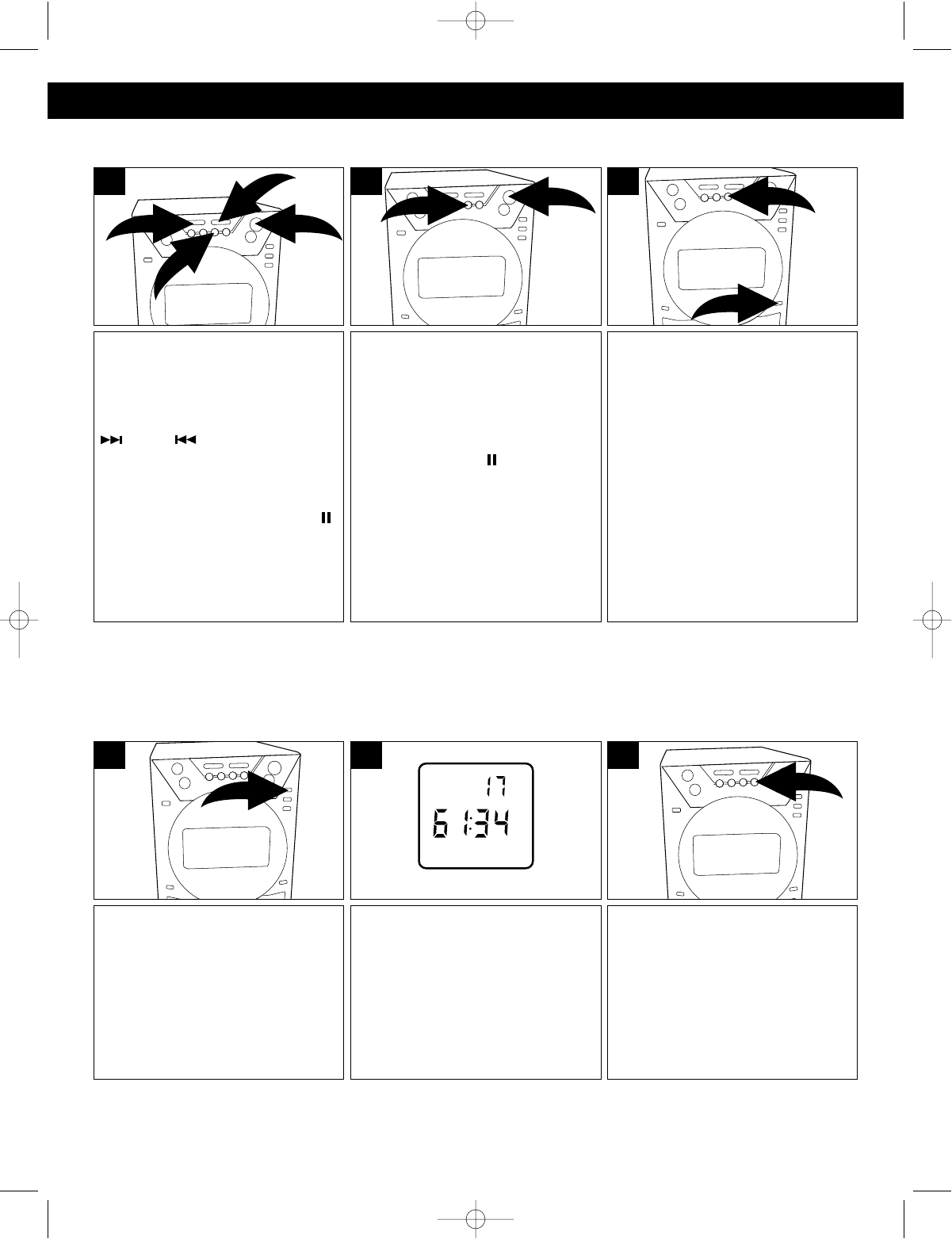 17

61:34