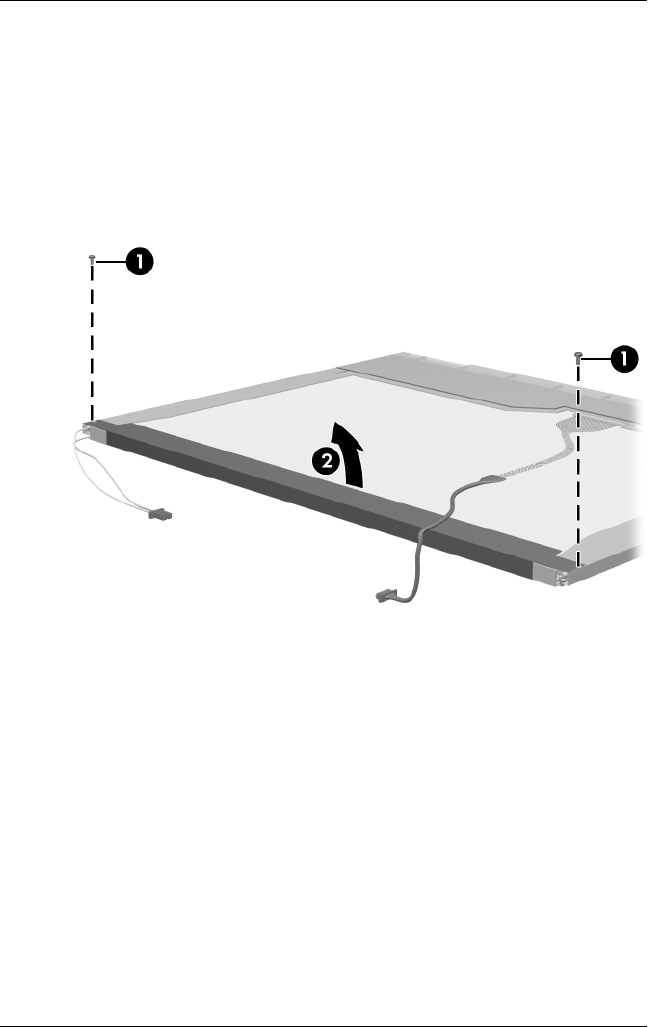 1

1

2