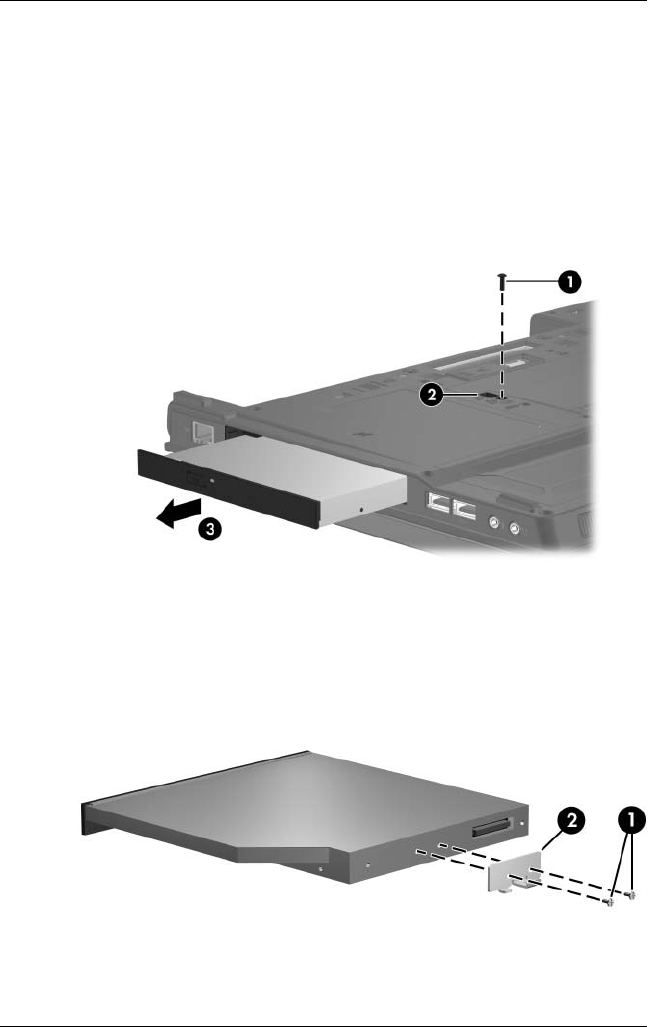 1
2
3

2
1