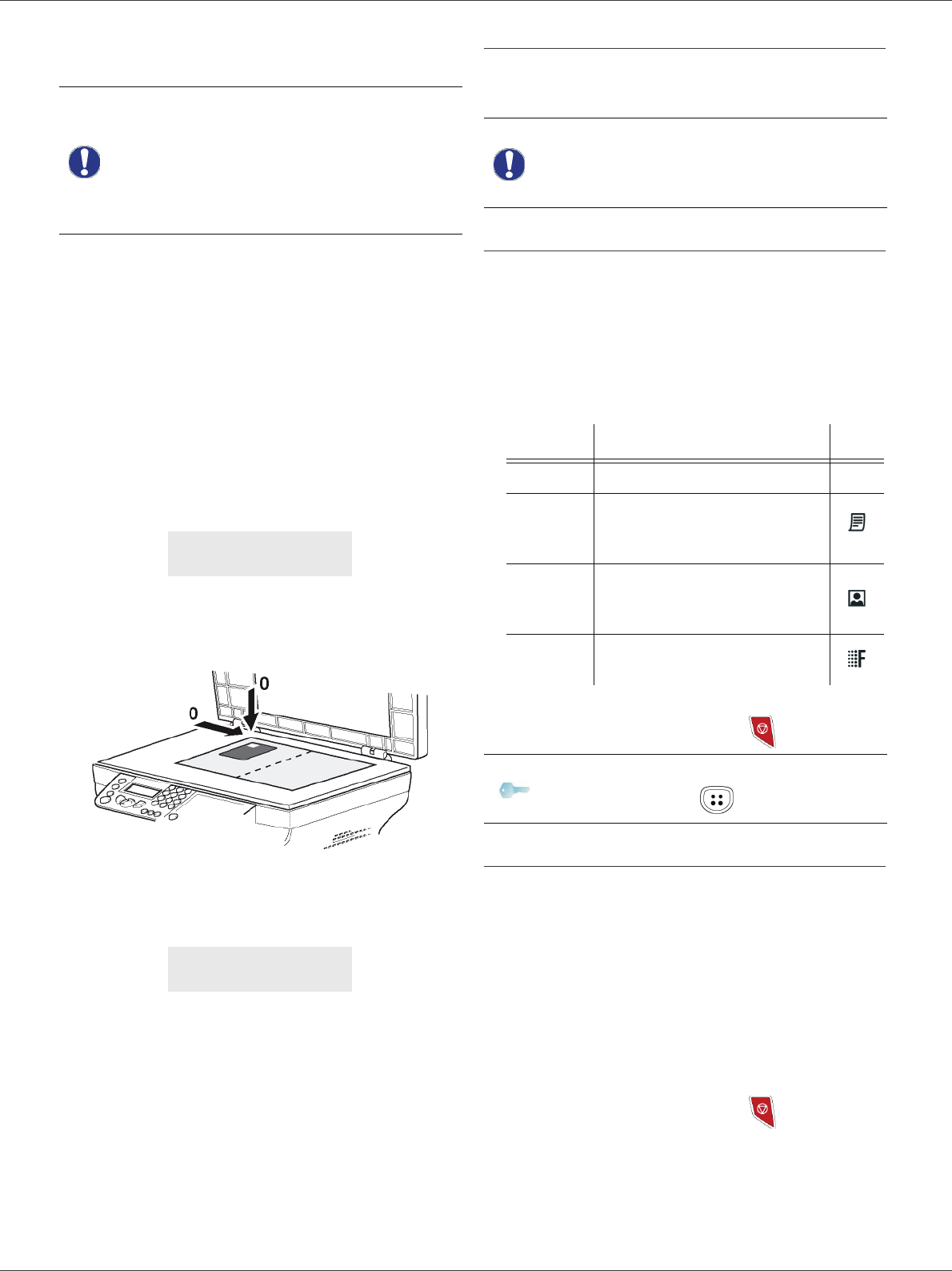 0

0