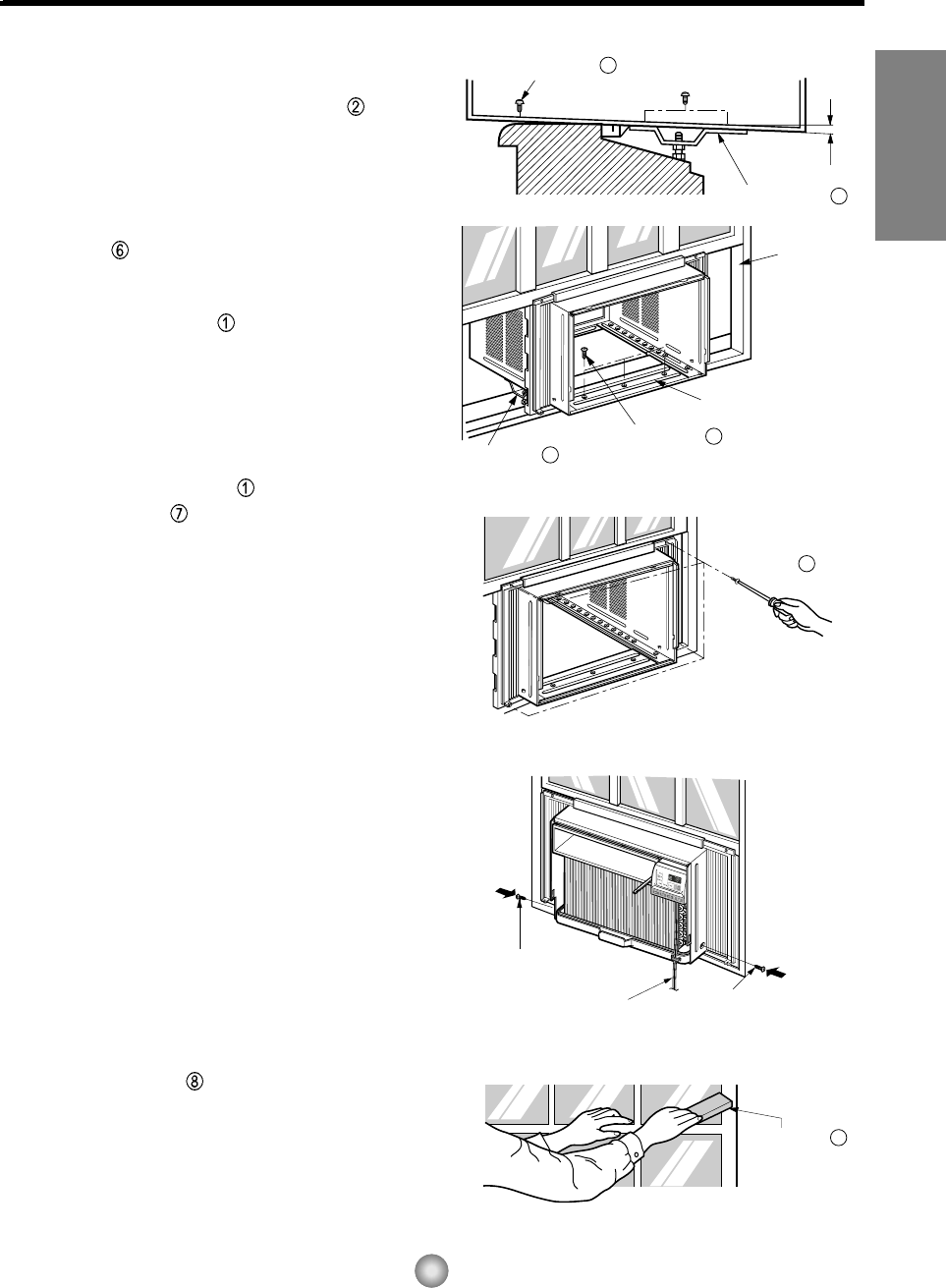 ②

⑥

①

①

⑦

⑧