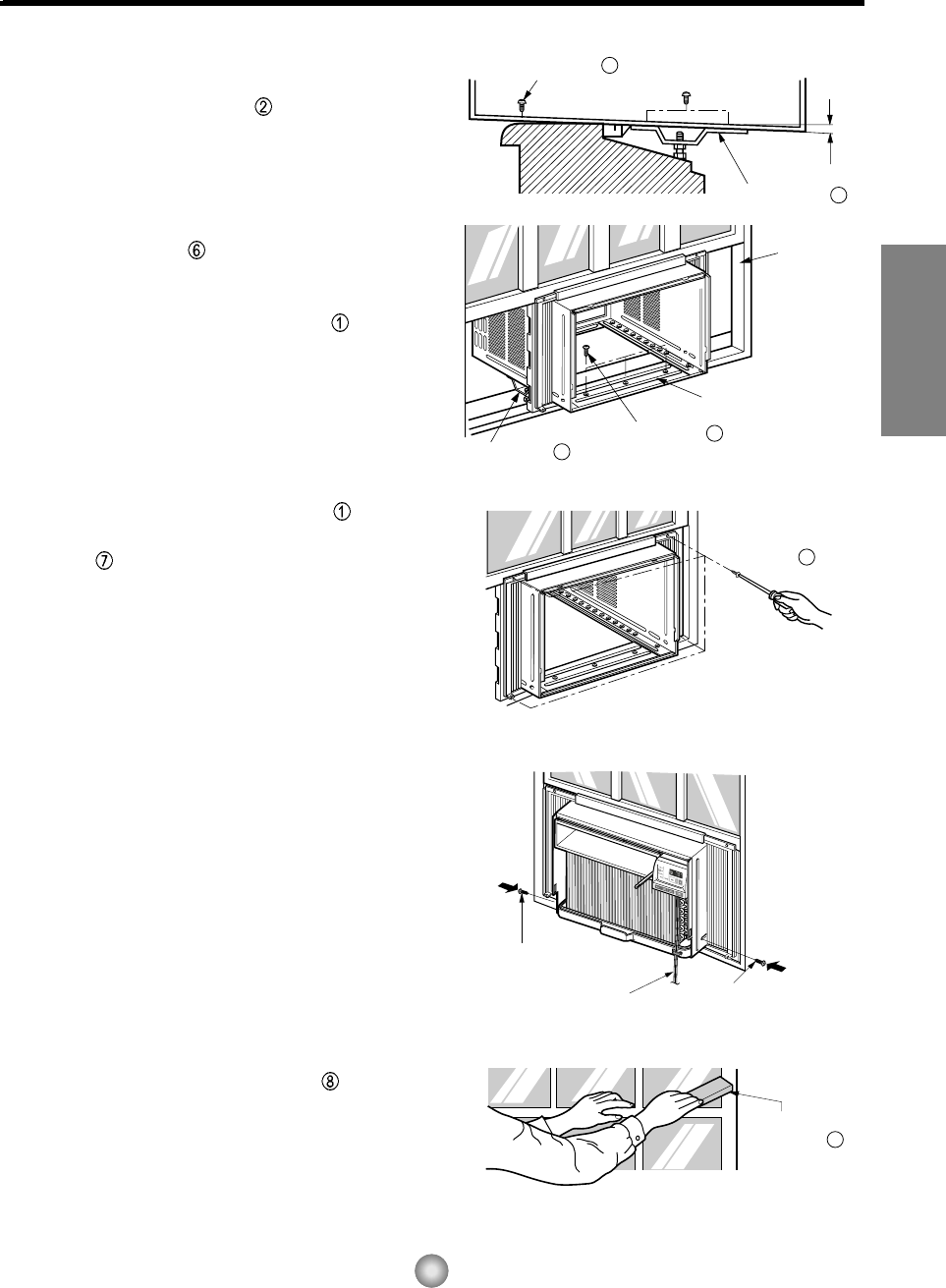 ②

⑥

①

①

⑦

⑧