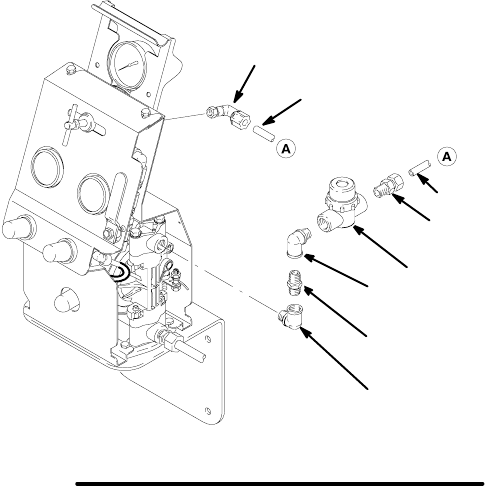 A

A