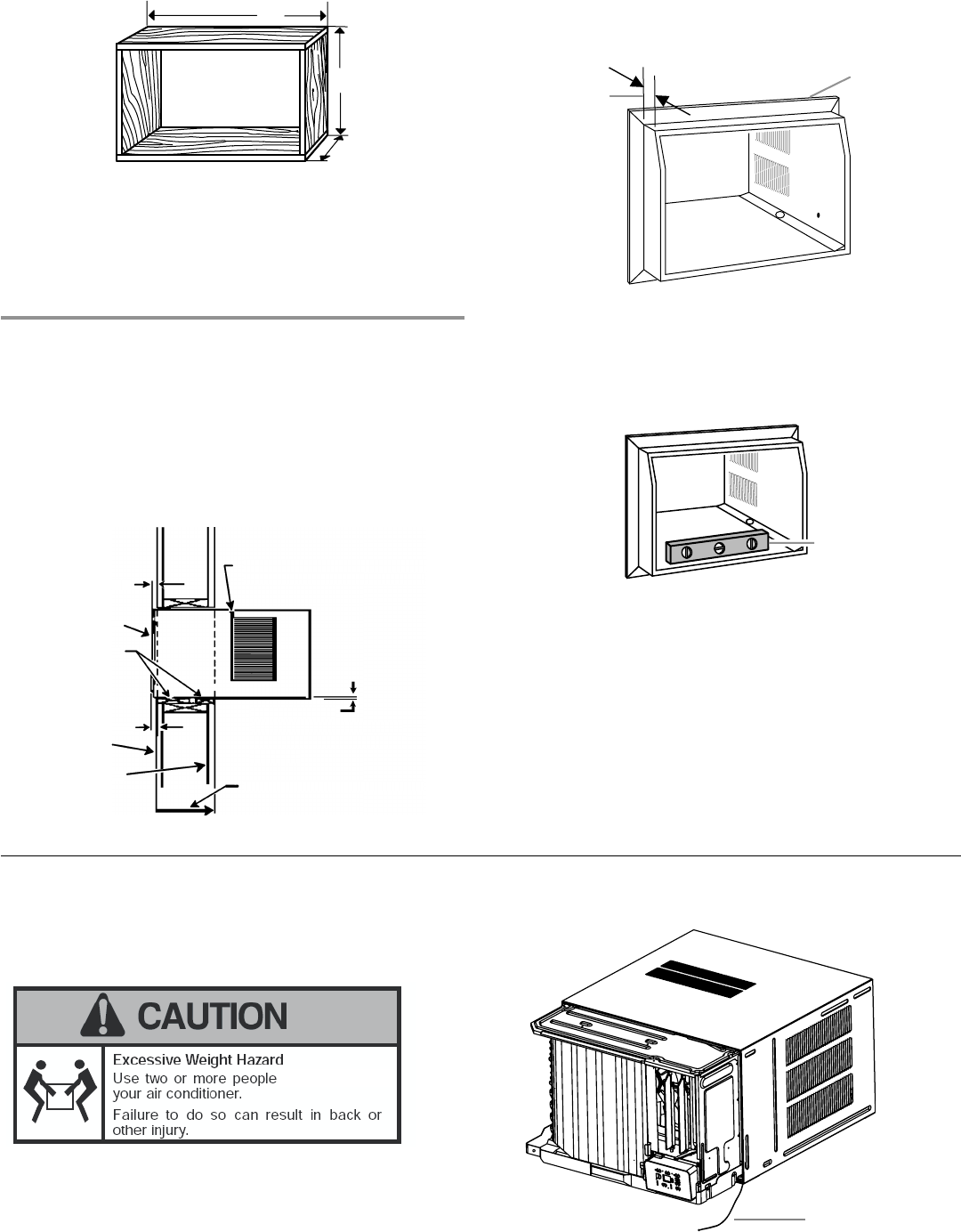 CAUTION

Excessive Weight Hazard

Use two or more people your air conditioner.

Failure to do so can result in back or other injury.