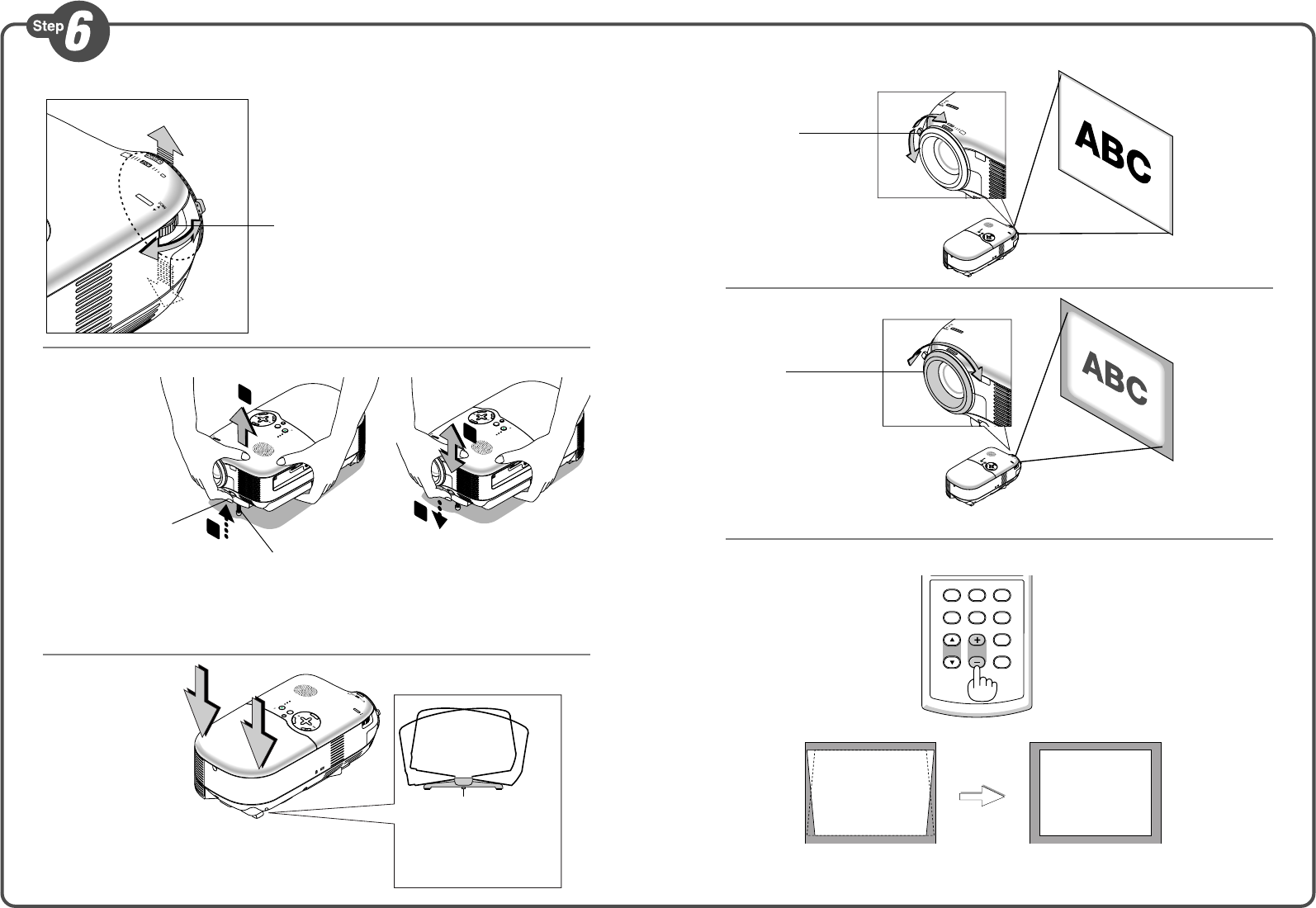 Step 6

ABC

ABC