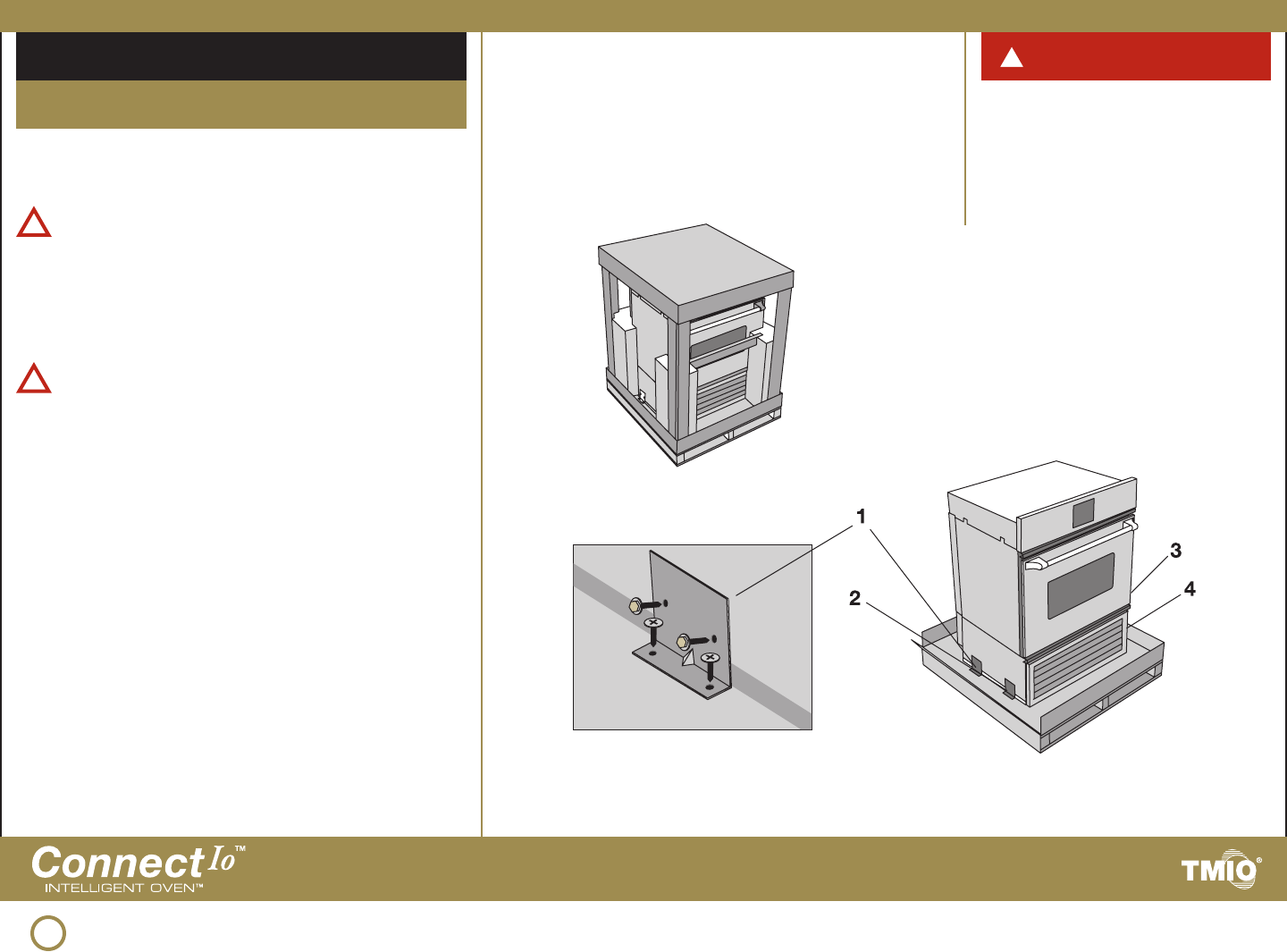 1

2

3

4

ConnectIo™
INTELLIGENT OVEN™

TMIO®