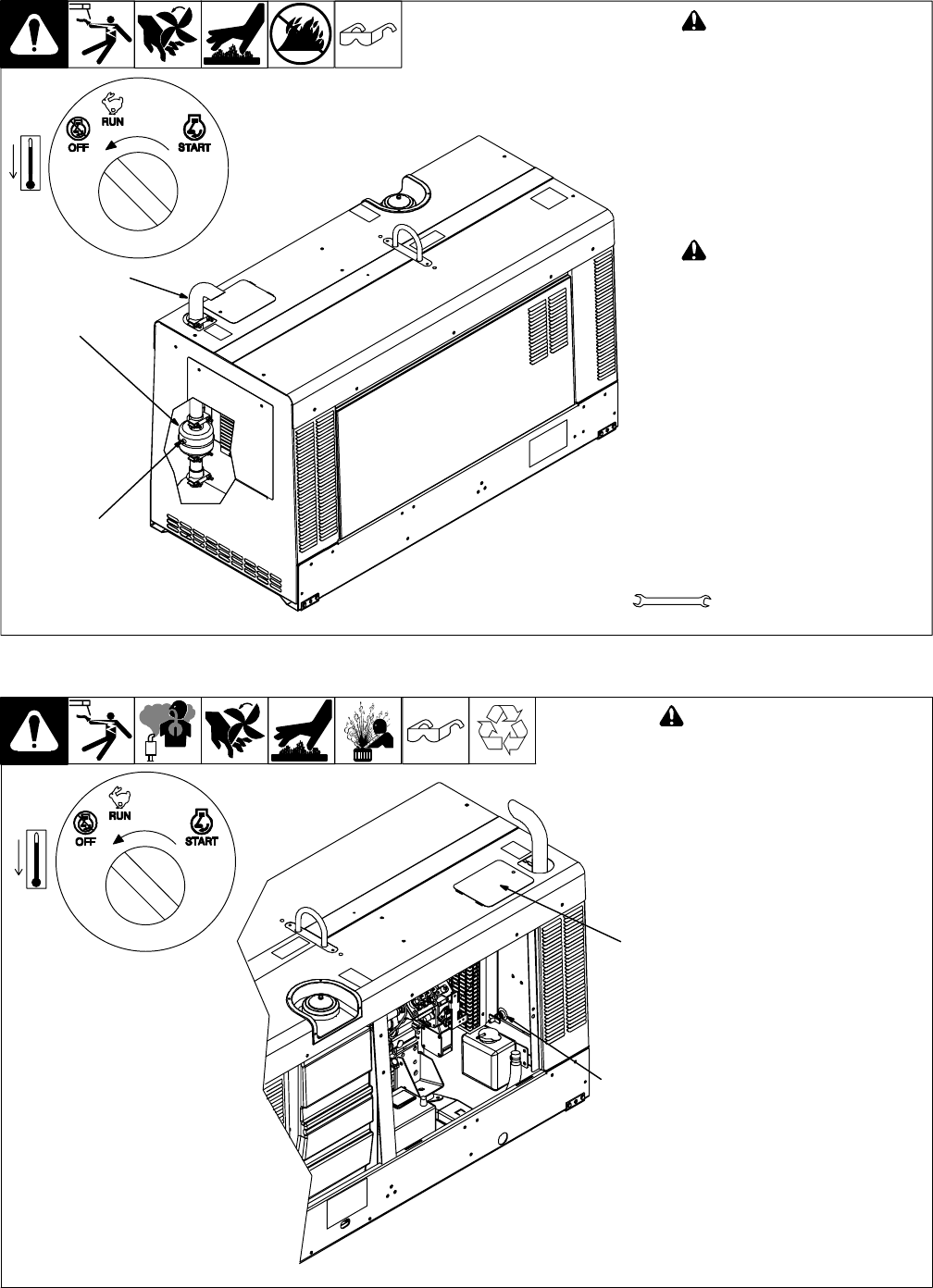 RUN
OFF
START

RUN
OFF
START