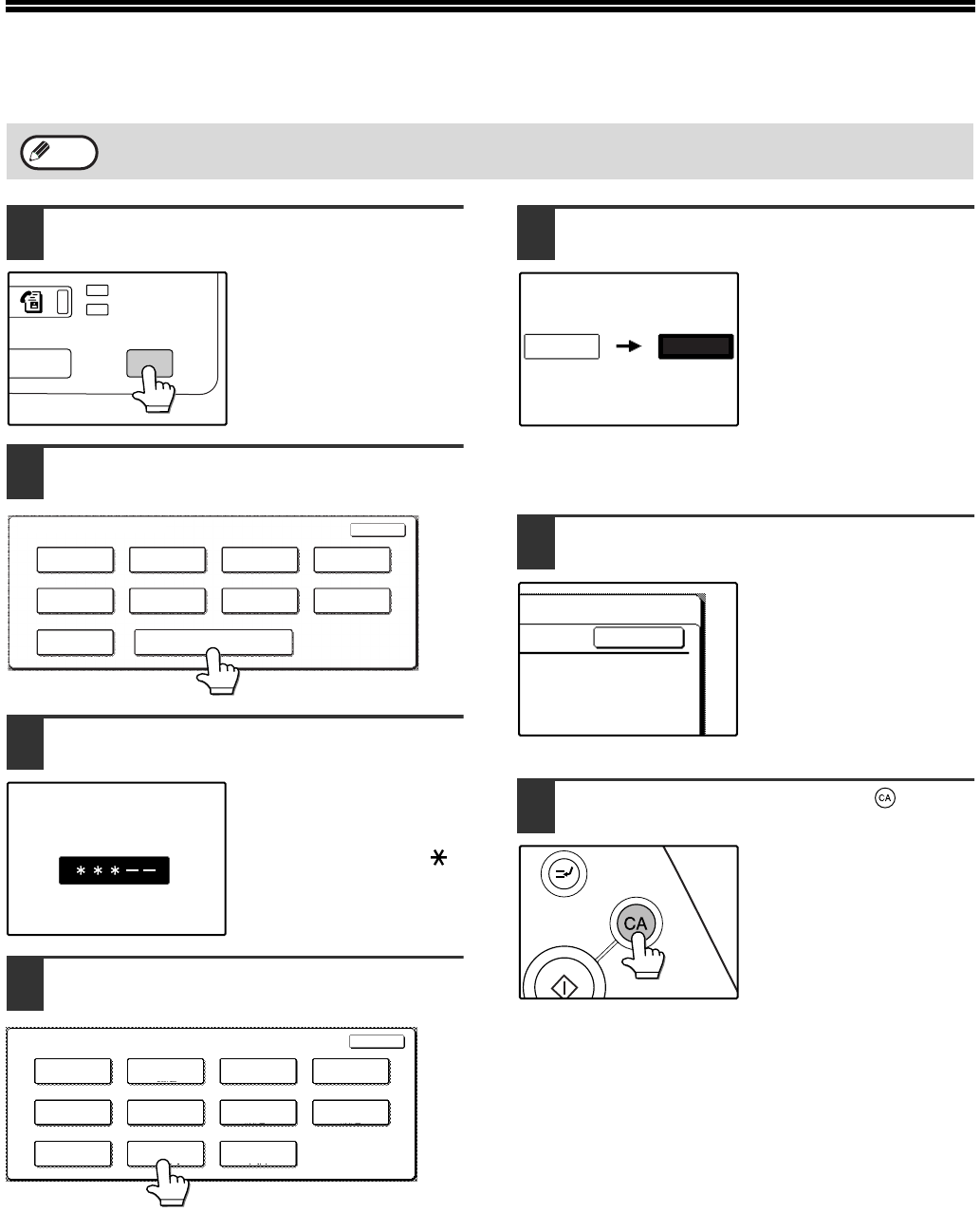 CA