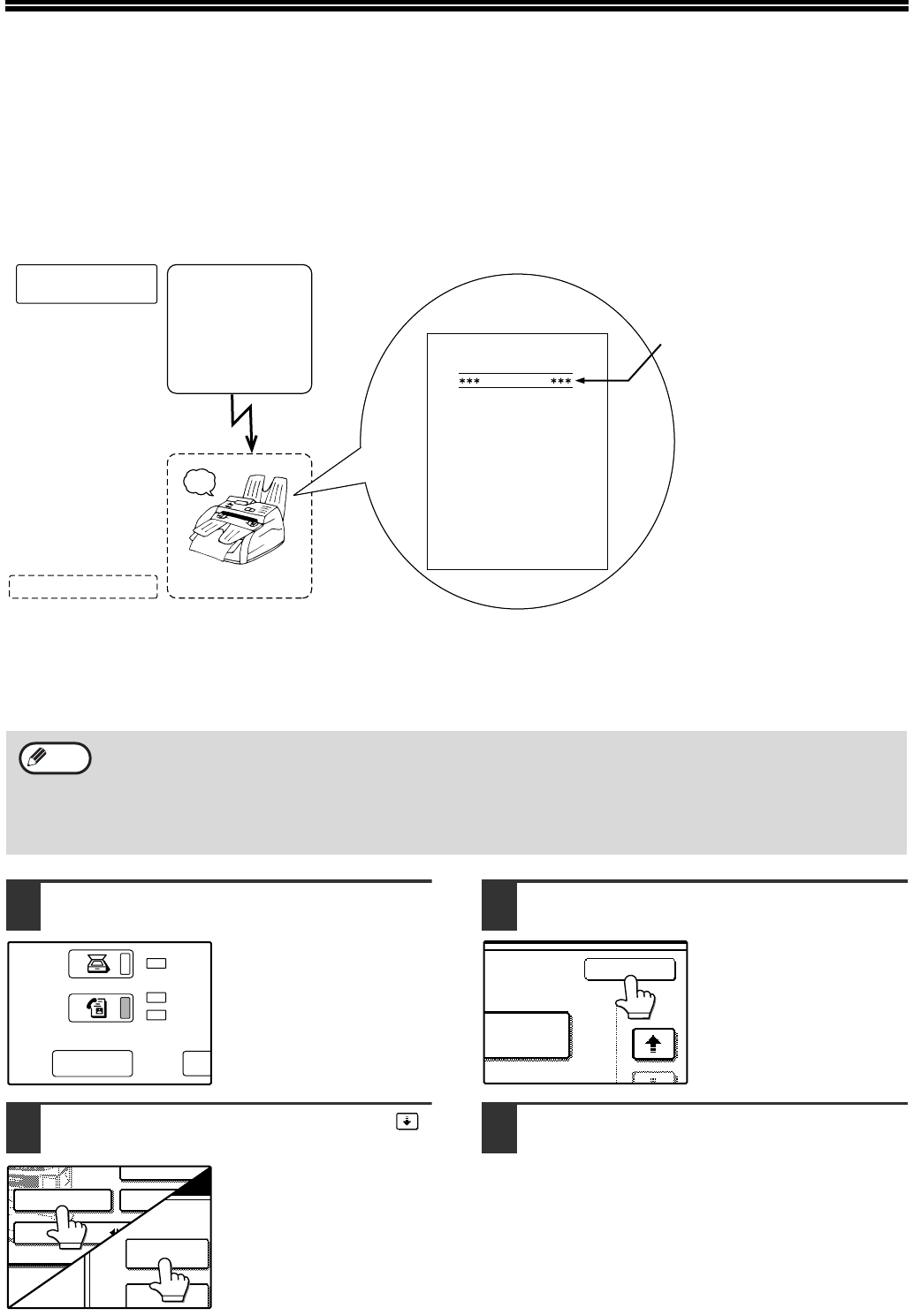 *** ***