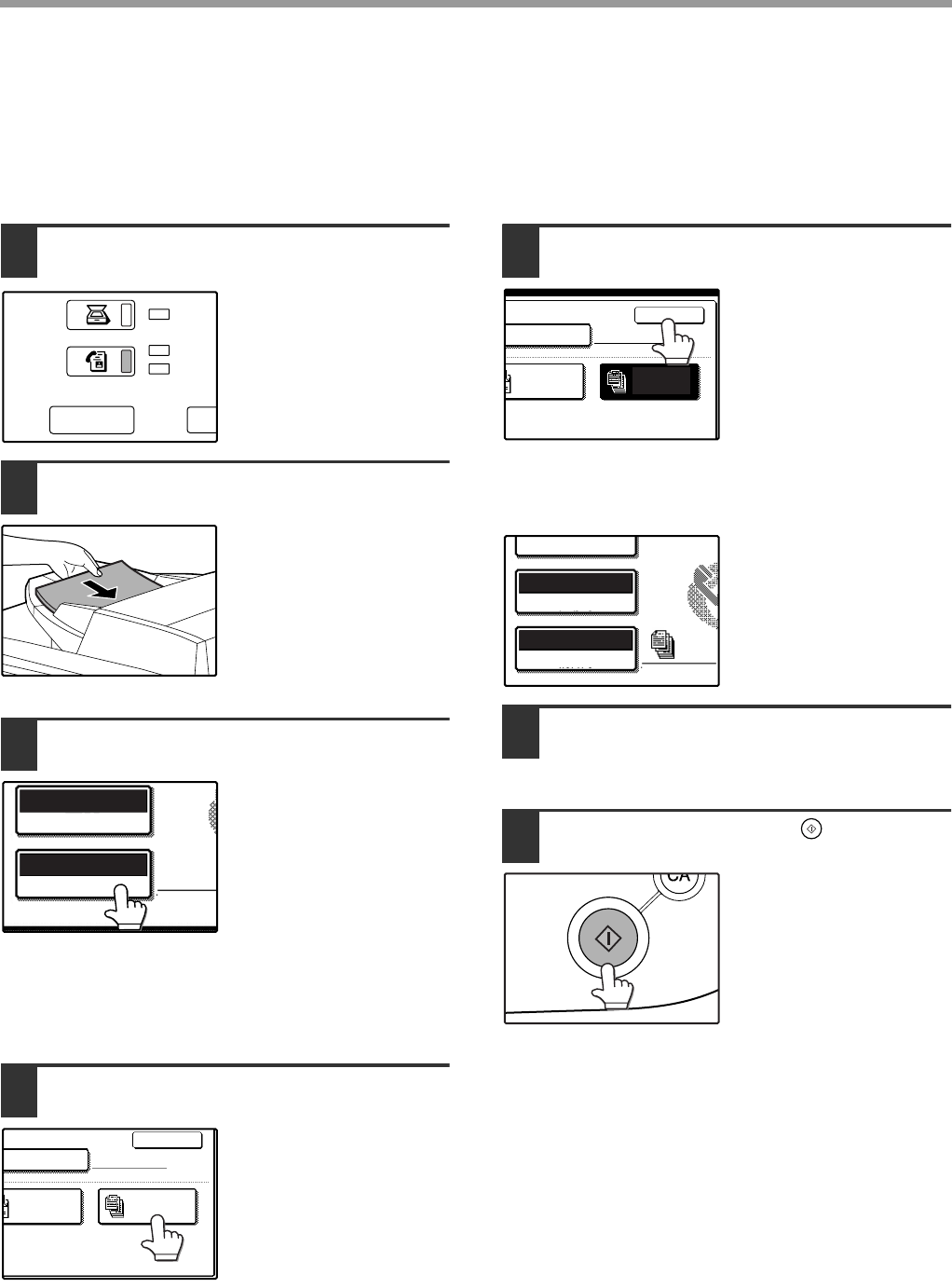 CA