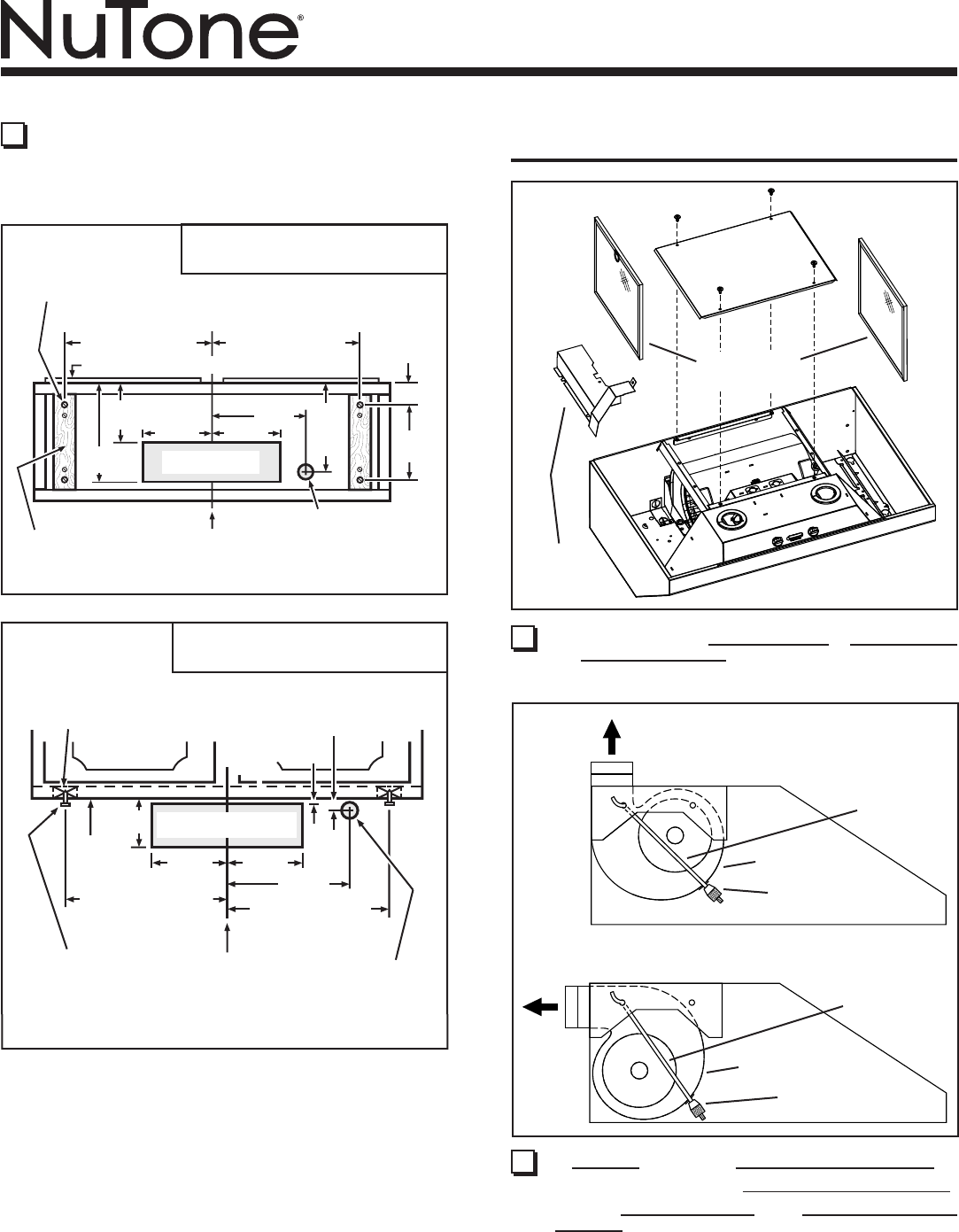 NuTone®