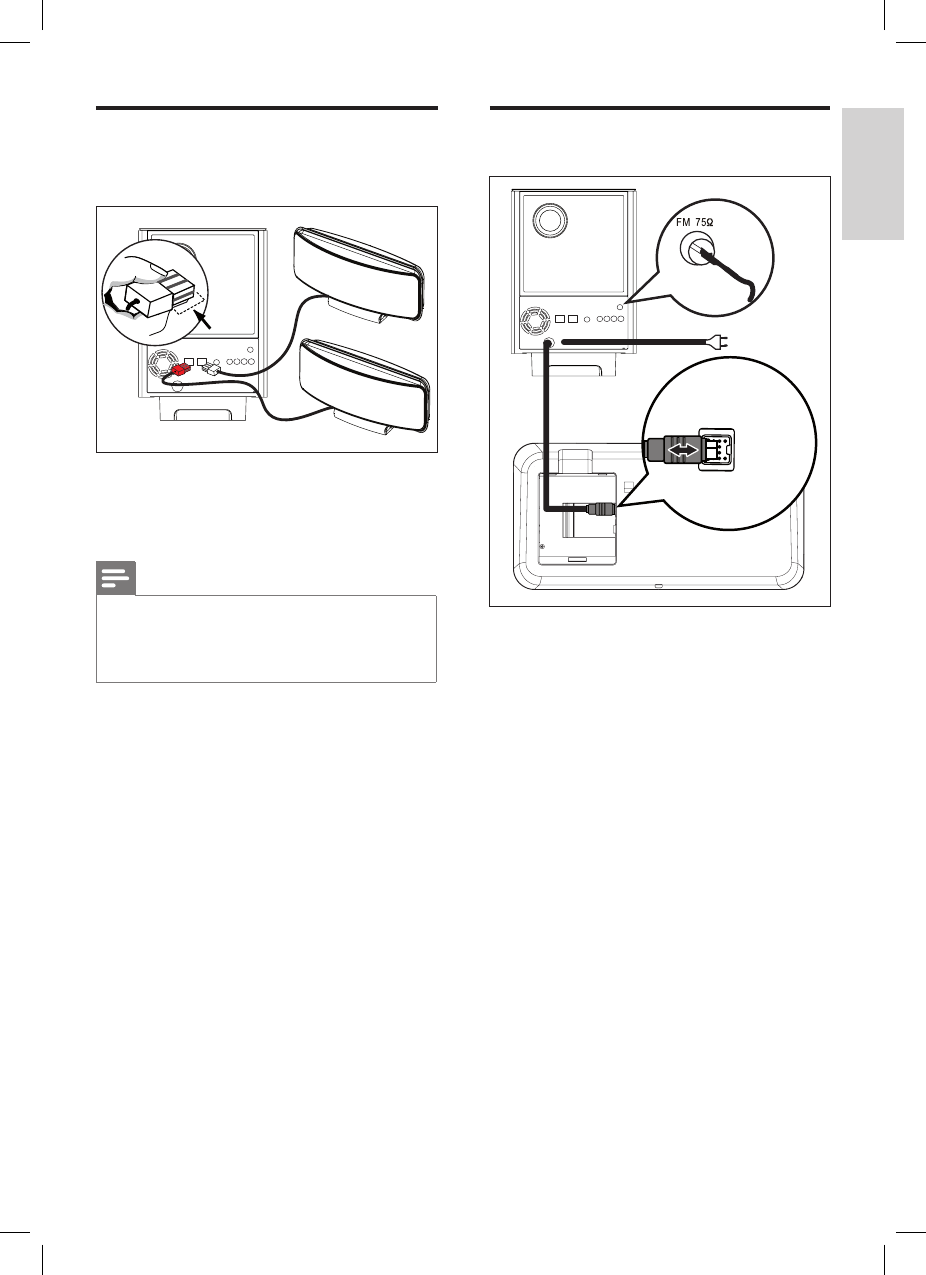 FM 75Ω