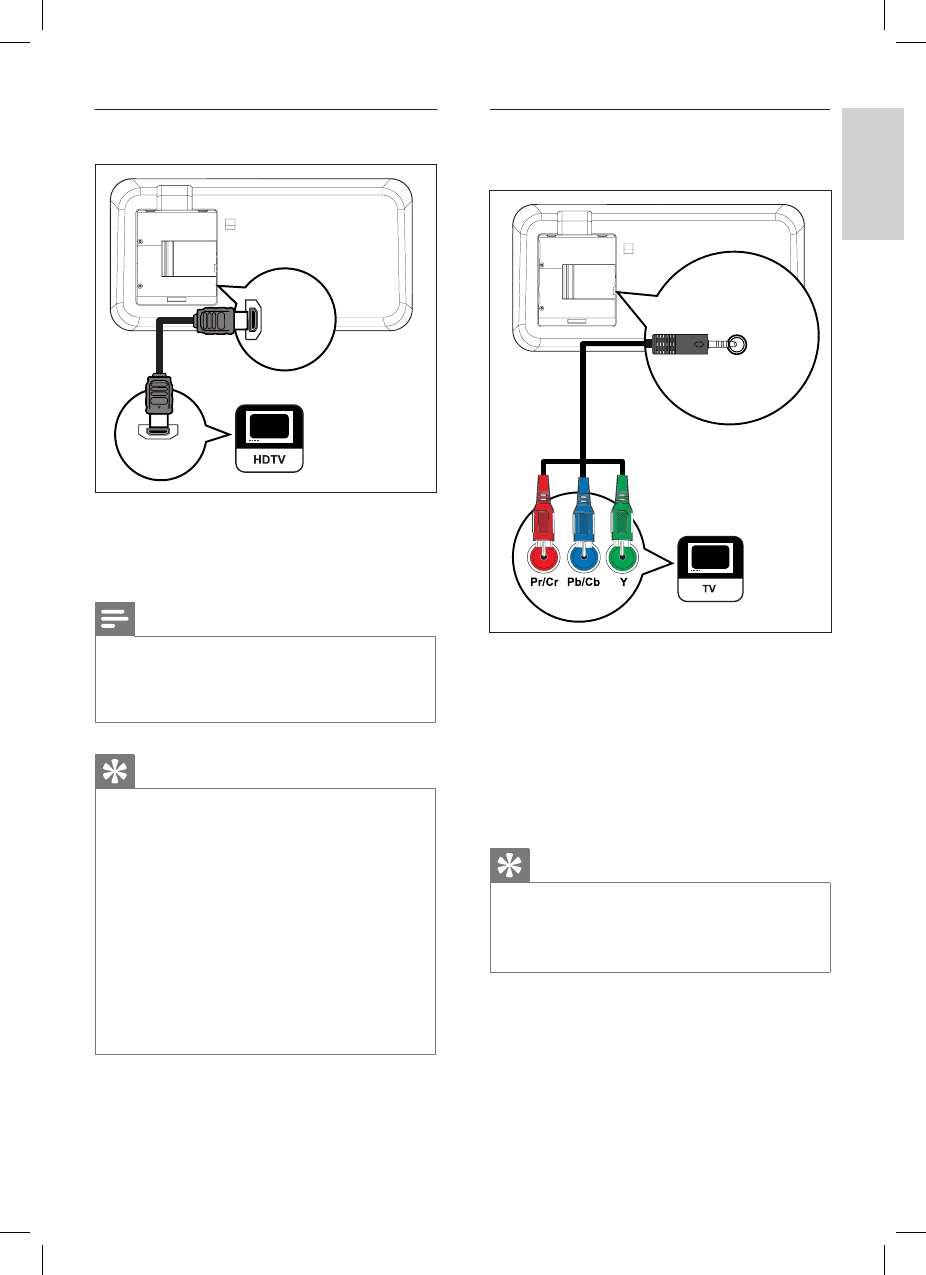 HDTV

Pr/Cr Pb/Cb Y

TV