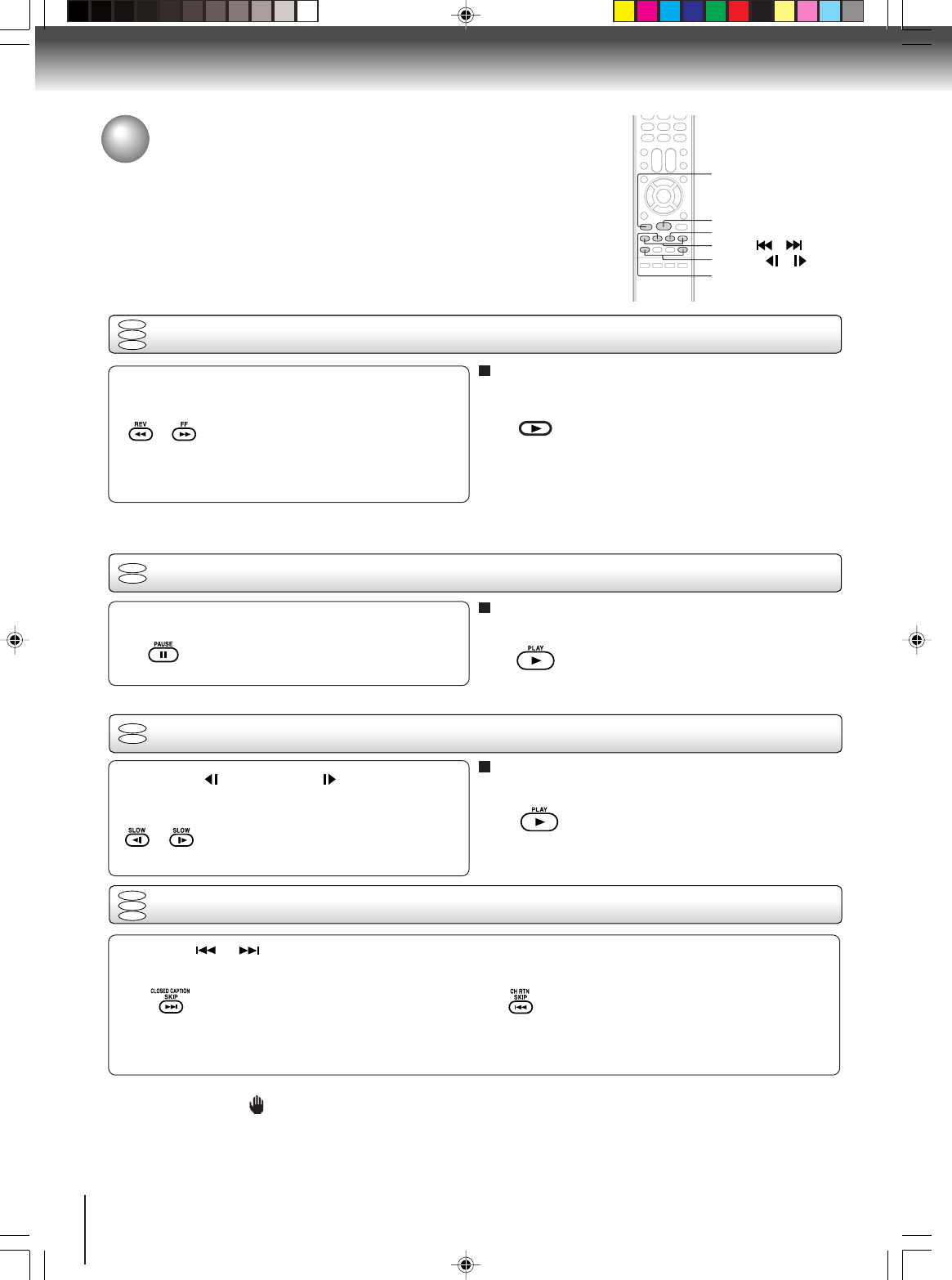 REV FF

PAUSE

PLAY

SLOW SLOW

PLAY

CLOSED CAPTION SKIP

CH RTN SKIP