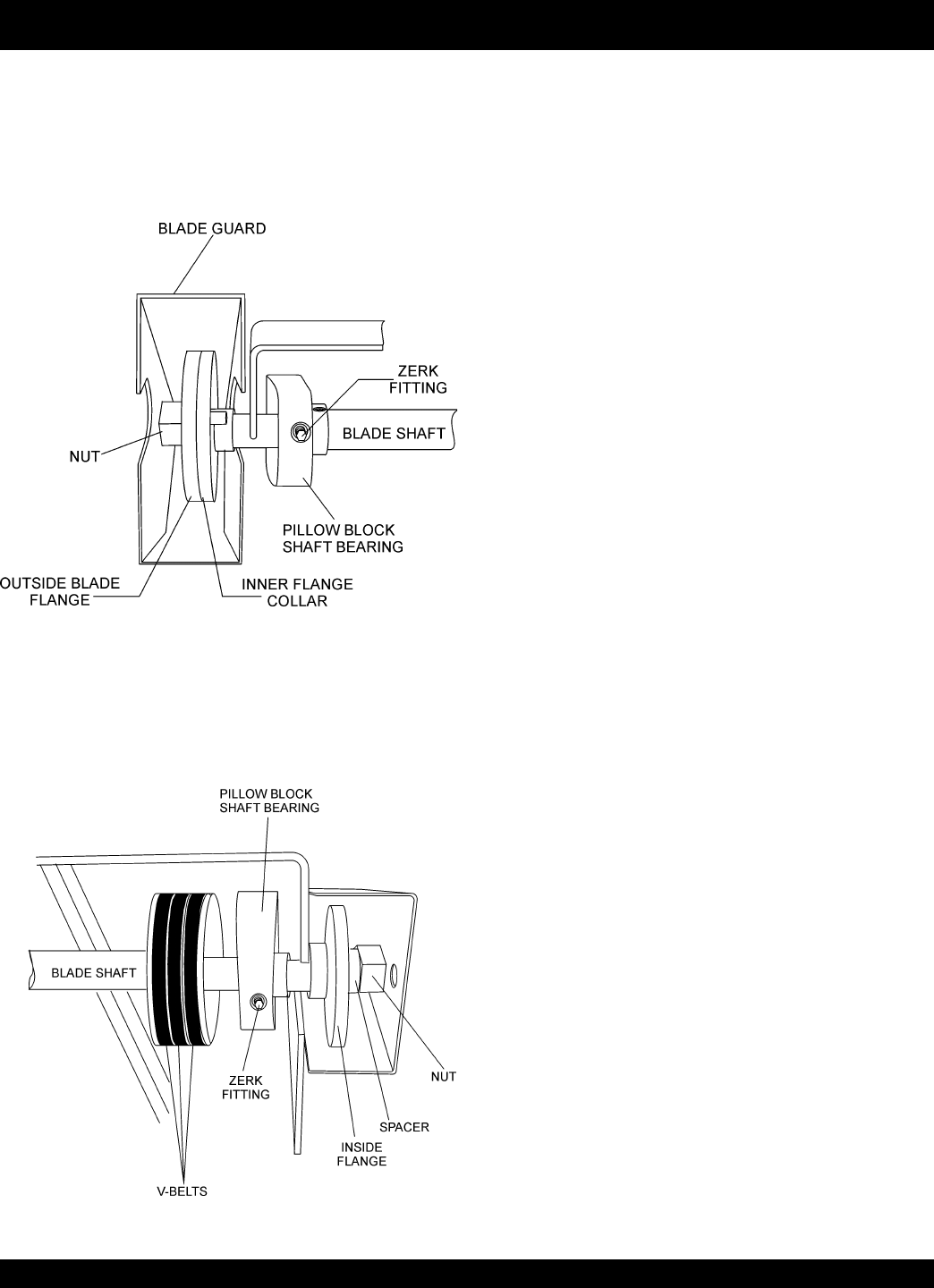 BLADE GUARD

ZERK FITTING

BLADE SHAFT

NUT

PILLOW BLOCK SHAFT BEARING

OUTSIDE BLADE FLANGE

INNER FLANGE COLLAR

PILLOW BLOCK SHAFT BEARING

BLADE SHAFT

ZERK FITTING

NUT

SPACER

INSIDE FLANGE

V-BELTS