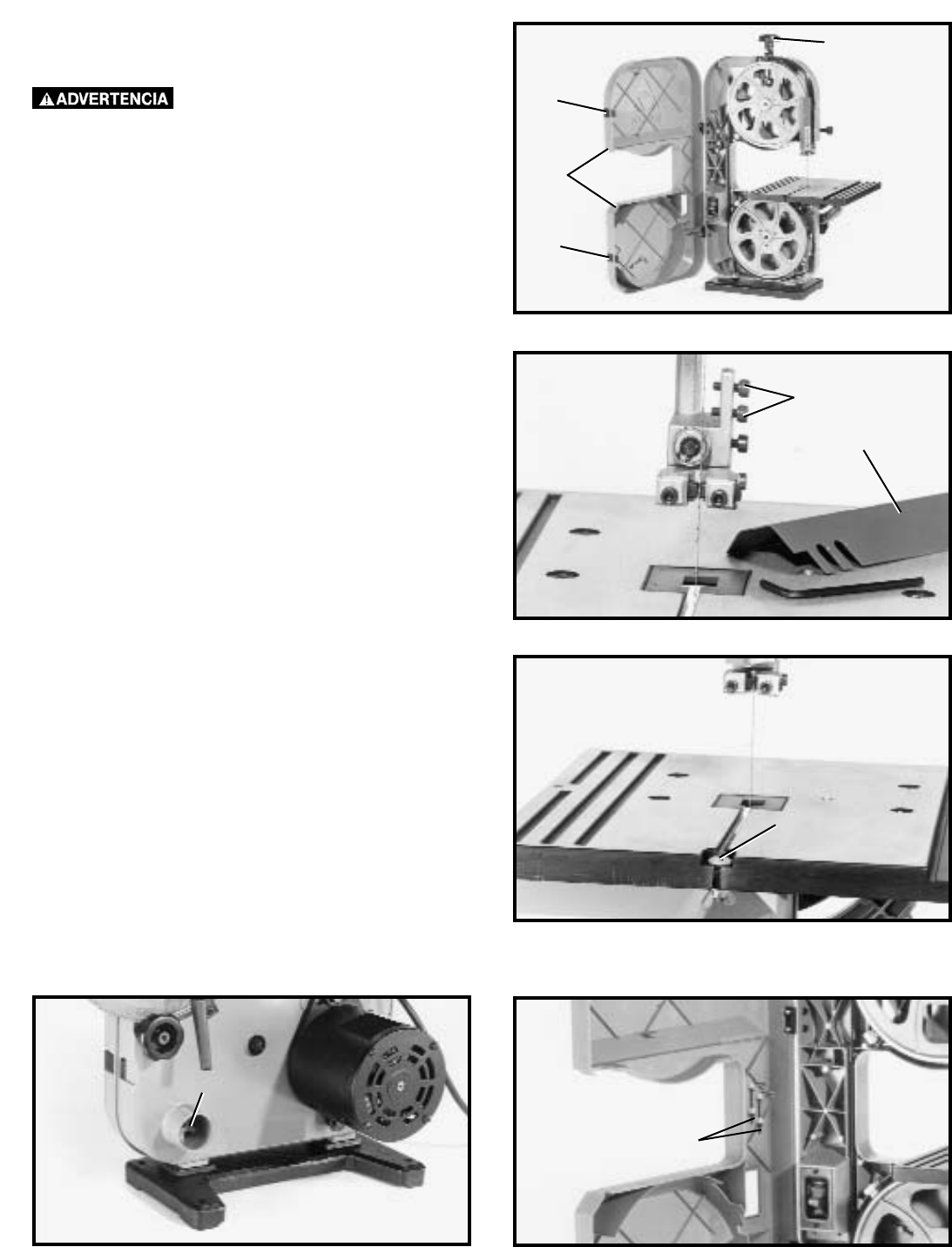 ADVERTENCIA