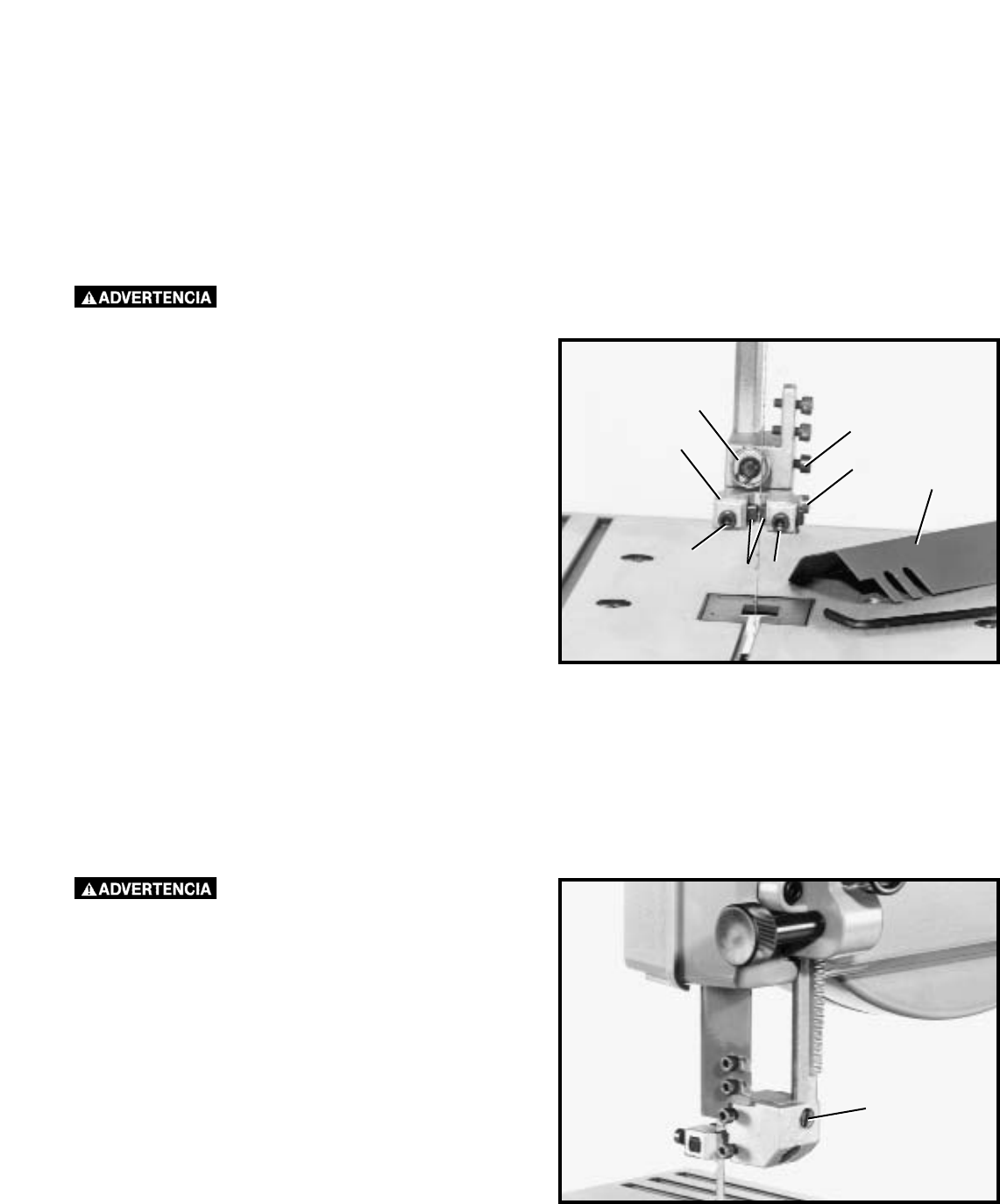 ADVERTENCIA

ADVERTENCIA