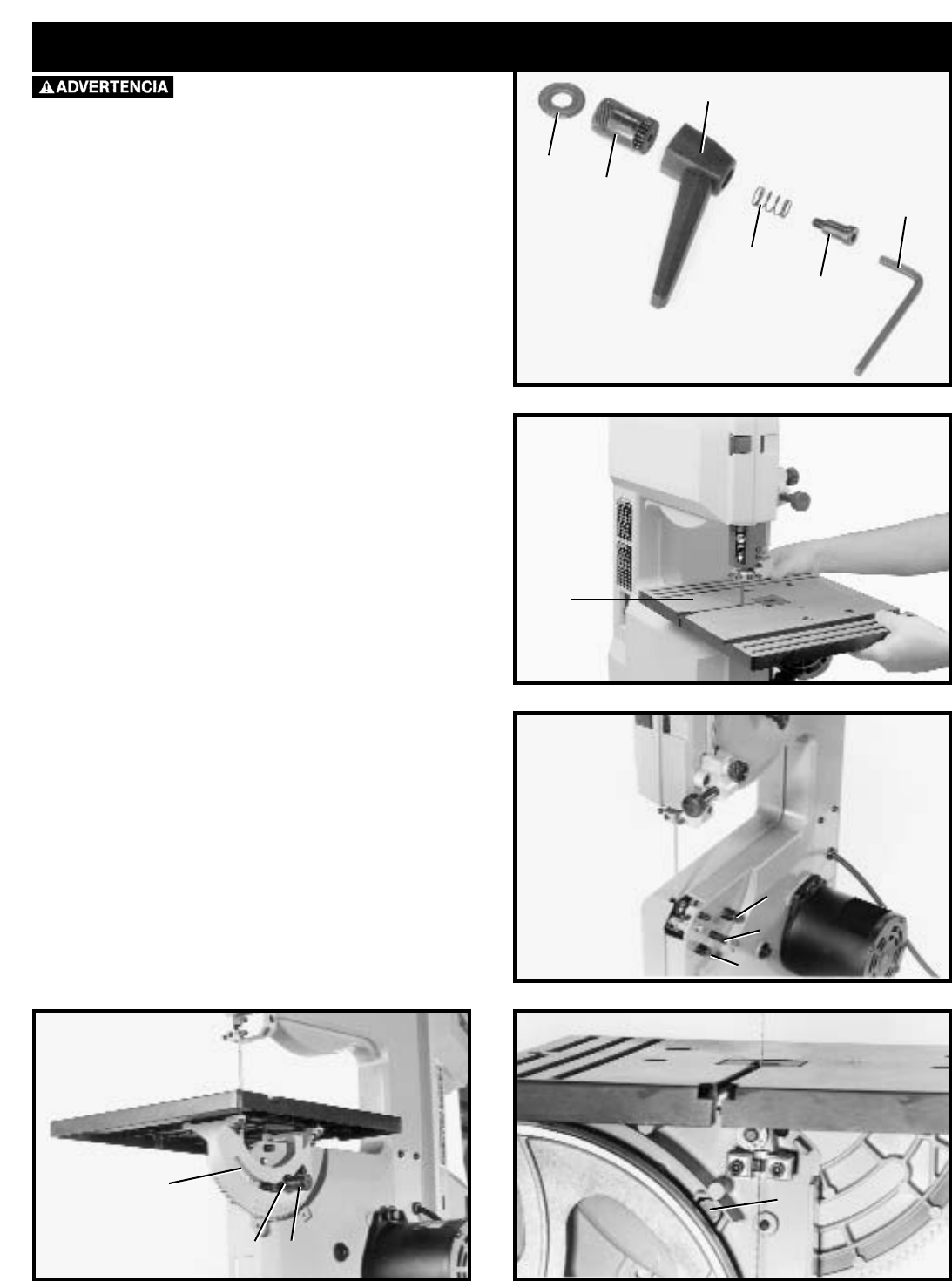 ADVERTENCIA