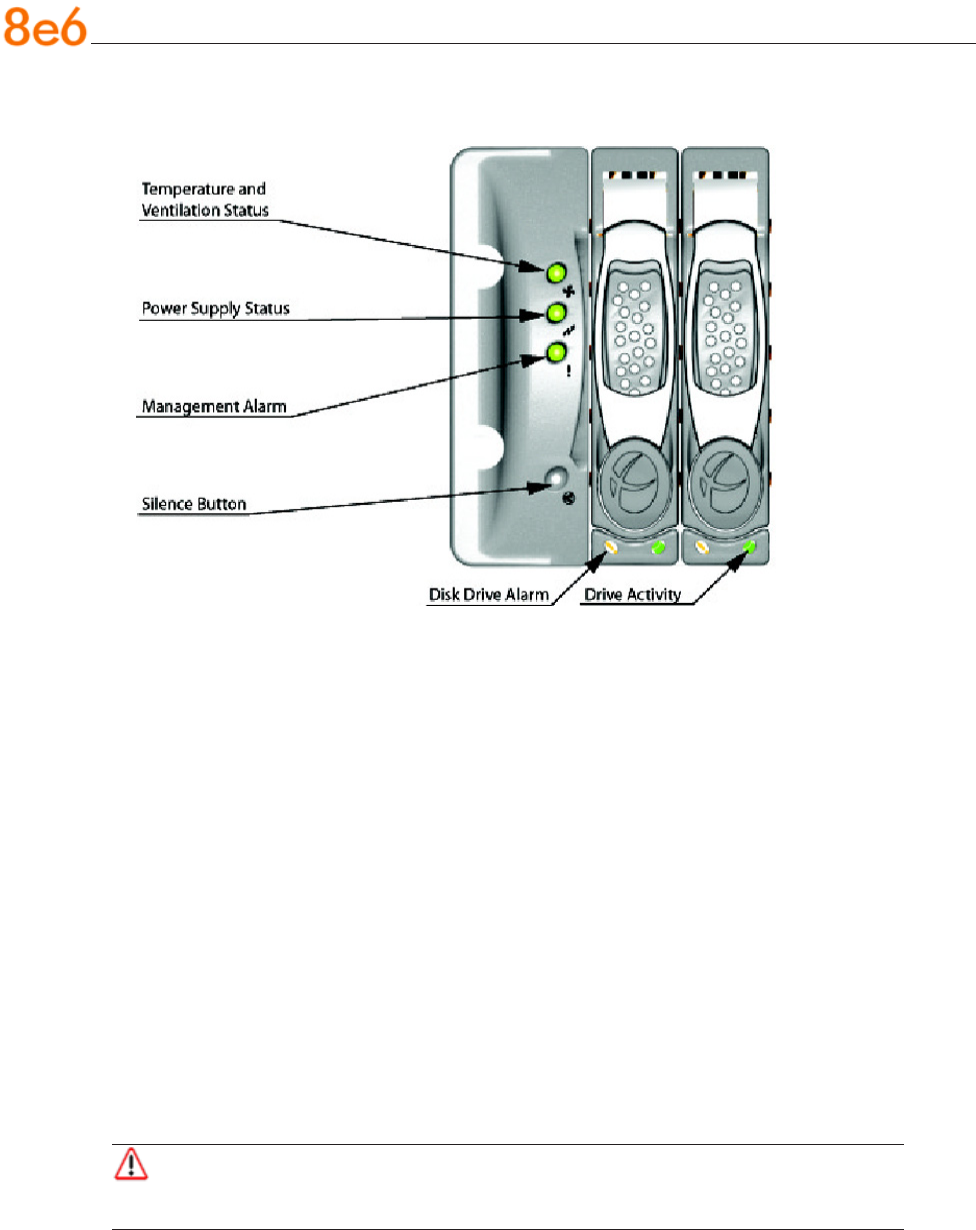 8e6

Temperature and Ventilation Status

Power Supply Status

Management Alarm

Silence Button

Disk Drive Alarm

Drive Activity