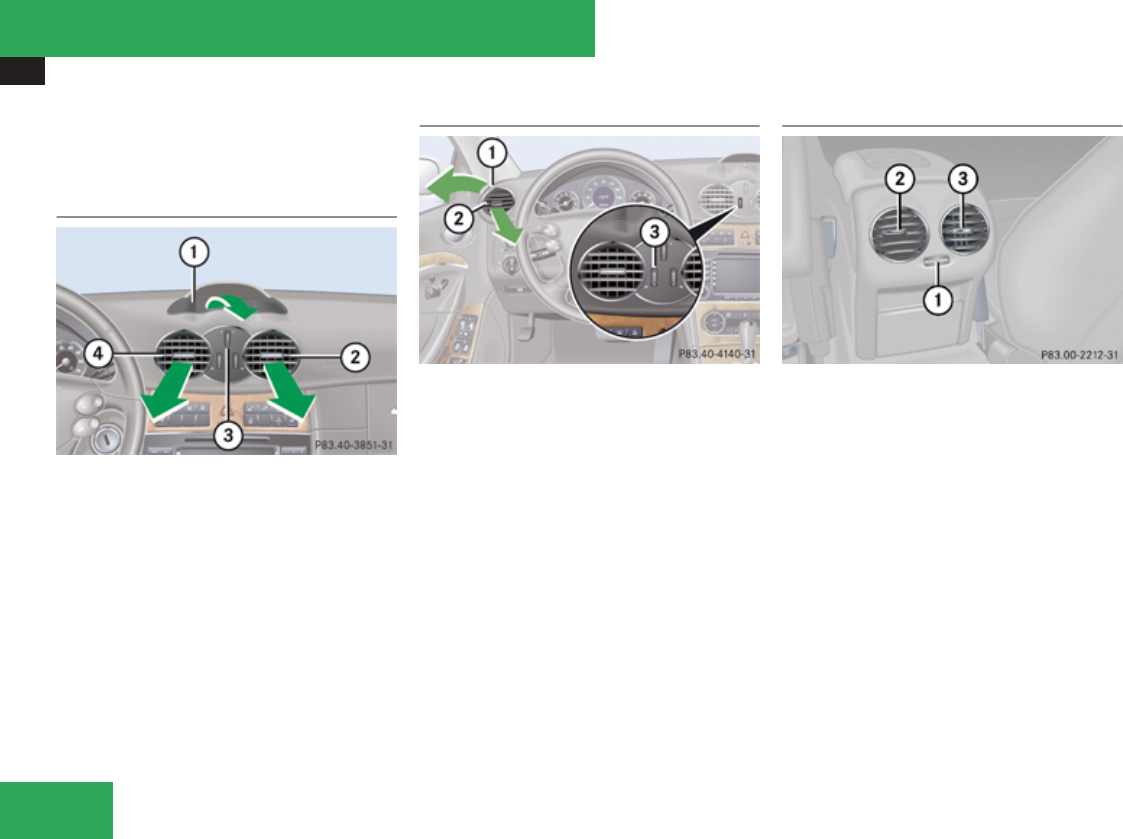 1
4
2
3
P83.40-3851-31

1
2
3
P83.40-4140-31

2
3
1
P83.00-2212-31