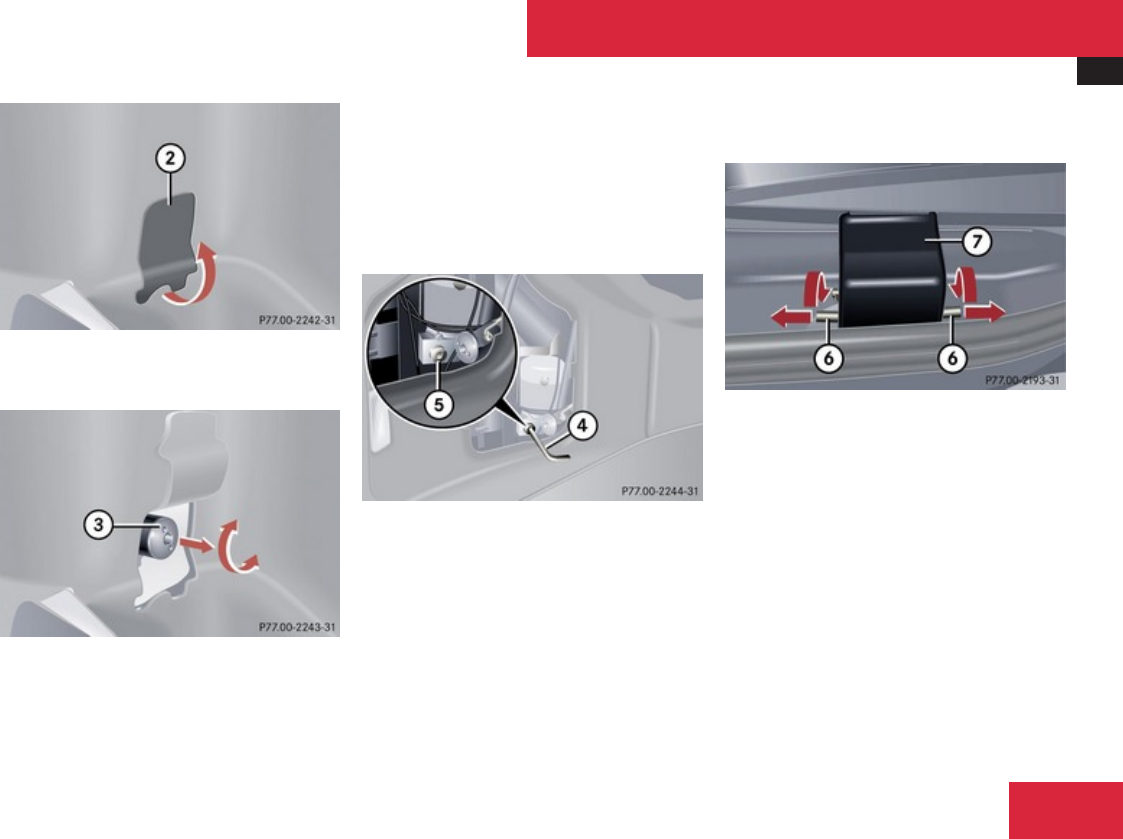 2

P77.00-2242-31

3

P77.00-2243-31

5

4

P77.00-2244-31

7

6

6

P77.00-2193-31