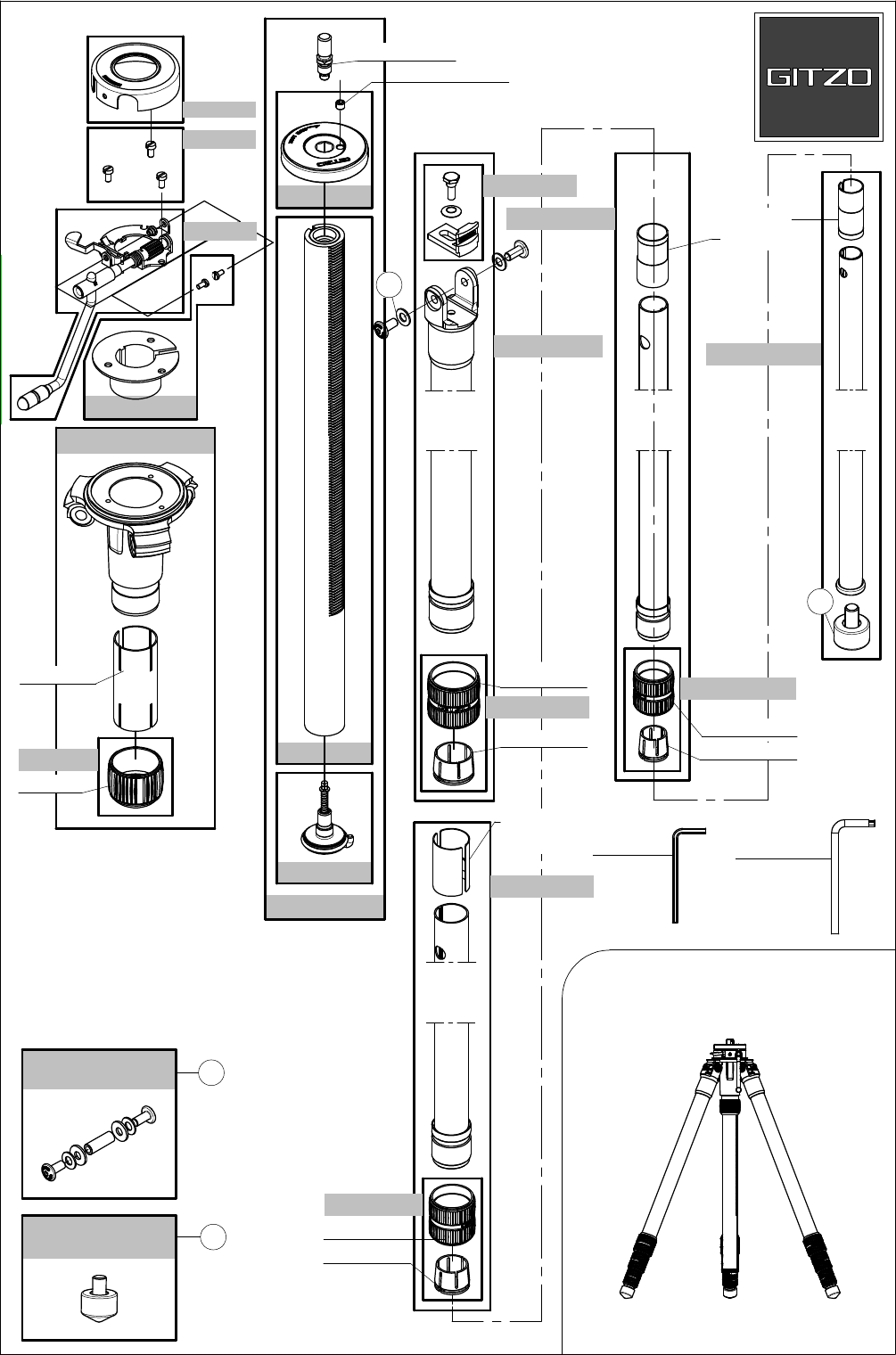 GITZO