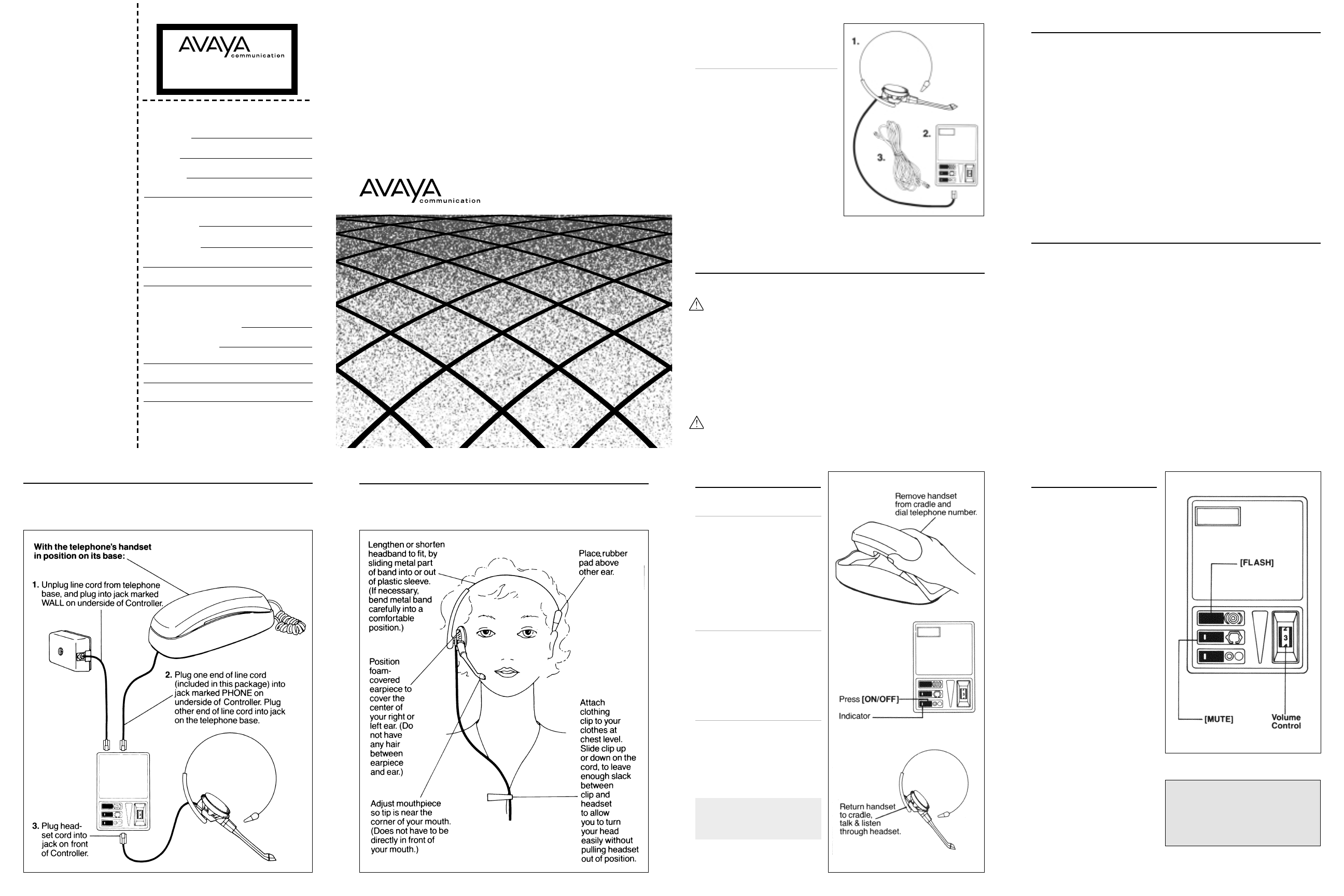 AVAYA
communication

AVAYA
communication

1.

2.

3.

With the telephone's handset in position on its base:

1. Unplug line cord from telephone base, and plug into jack marked WALL on underside of Controller.

2. Plug one end of line cord (included in this package) into jack marked PHONE on underside of Controller. Plug other end of line cord into jack on the telephone base.

3. Plug headset cord into jack on front of Controller.

Lengthen or shorten headband to fit, by sliding metal part of band into or out of plastic sleeve. (If necessary, bend metal band carefully into a comfortable position.)

Place rubber pad above other ear.

Position foam-covered earpiece to cover the center of your right or left ear. (Do not have any hair between earpiece and ear.)

Attach clothing clip to your clothes at chest level. Slide clip up or down on the cord, to leave enough slack between clip and headset to allow you to turn your head easily without pulling headset out of position.

Adjust mouthpiece so tip is near the corner of your mouth. (Does not have to be directly in front of your mouth.)

Remove handset from cradle and dial telephone number.

Press [ON/OFF]

Indicator

Return handset to cradle, talk & listen through headset.

[FLASH]

3

[MUTE]

Volume Control