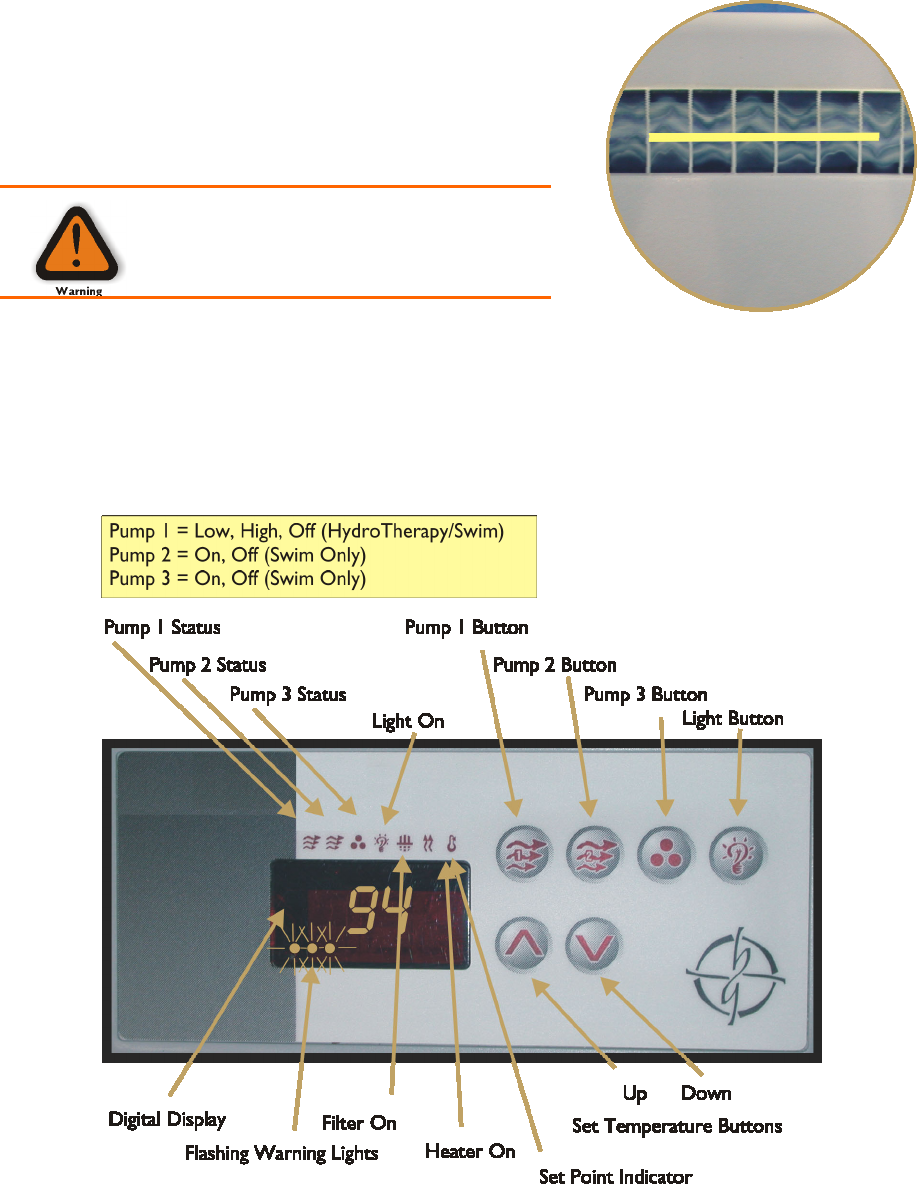 Warning

Pump 1 = Low, High, Off (HydroTherapy/Swim)
Pump 2 = On, Off (Swim Only)
Pump 3 = On, Off (Swim Only)

Pump 1 Status
Pump 2 Status
Pump 3 Status
Light On
Pump 1 Button
Pump 2 Button
Pump 3 Button
Light Button

94

Digital Display
Flashing Warning Lights
Filter On
Heater On
Set Point Indicator
Up
Down
Set Temperature Buttons