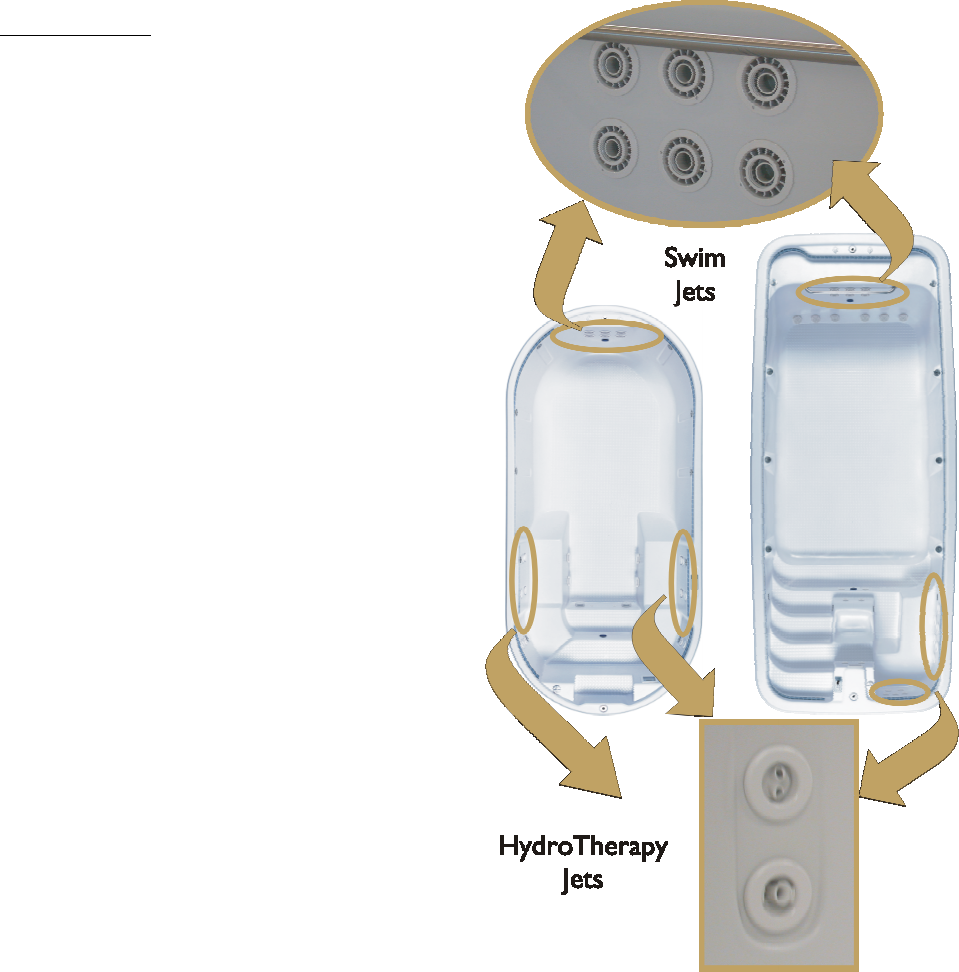 Swim
Jets

HydroTherapy
Jets