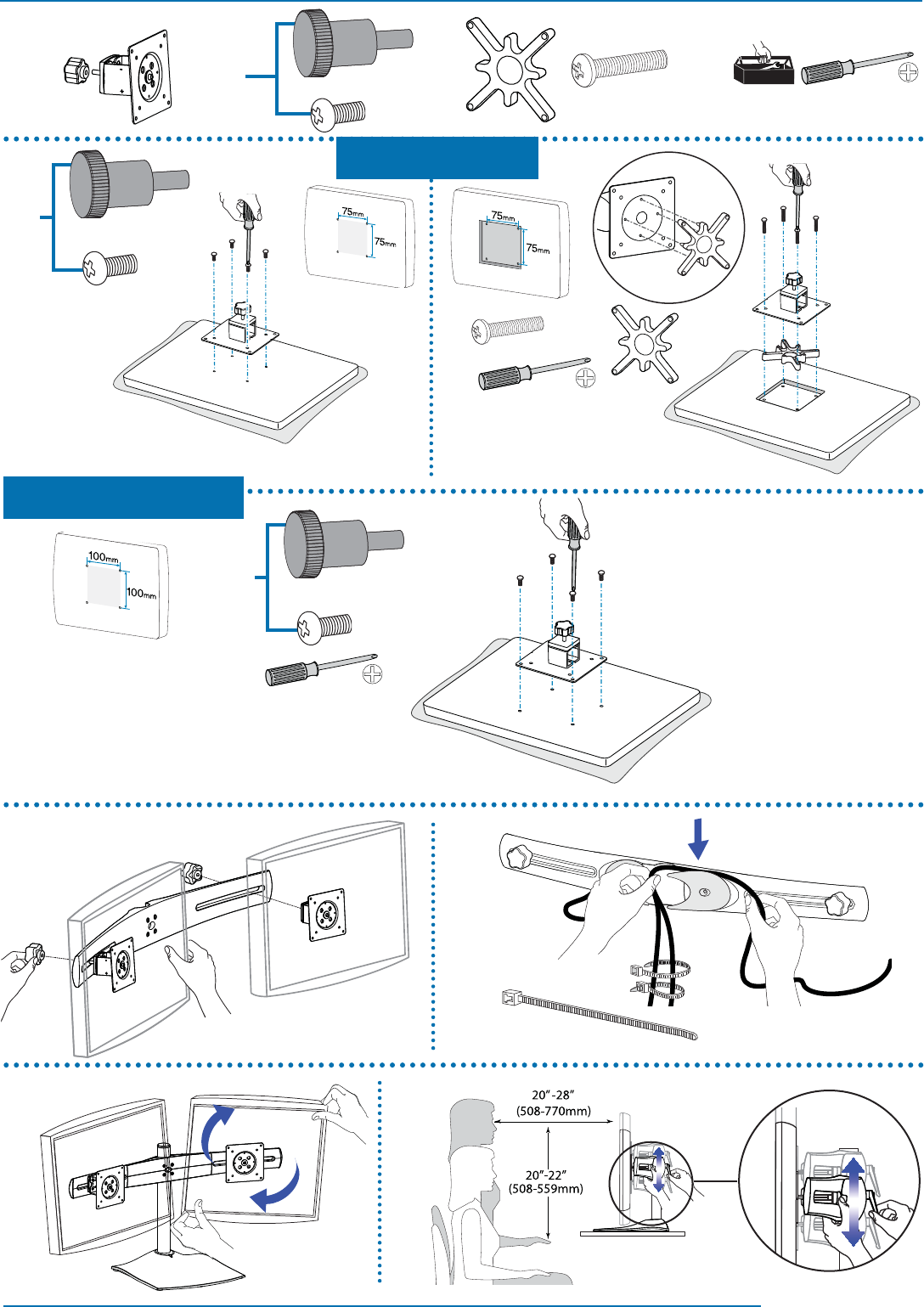 75mm
75mm

75mm
75mm

100mm
100mm

20"-28"
(508-770mm)

20"-22"
(508-559mm)