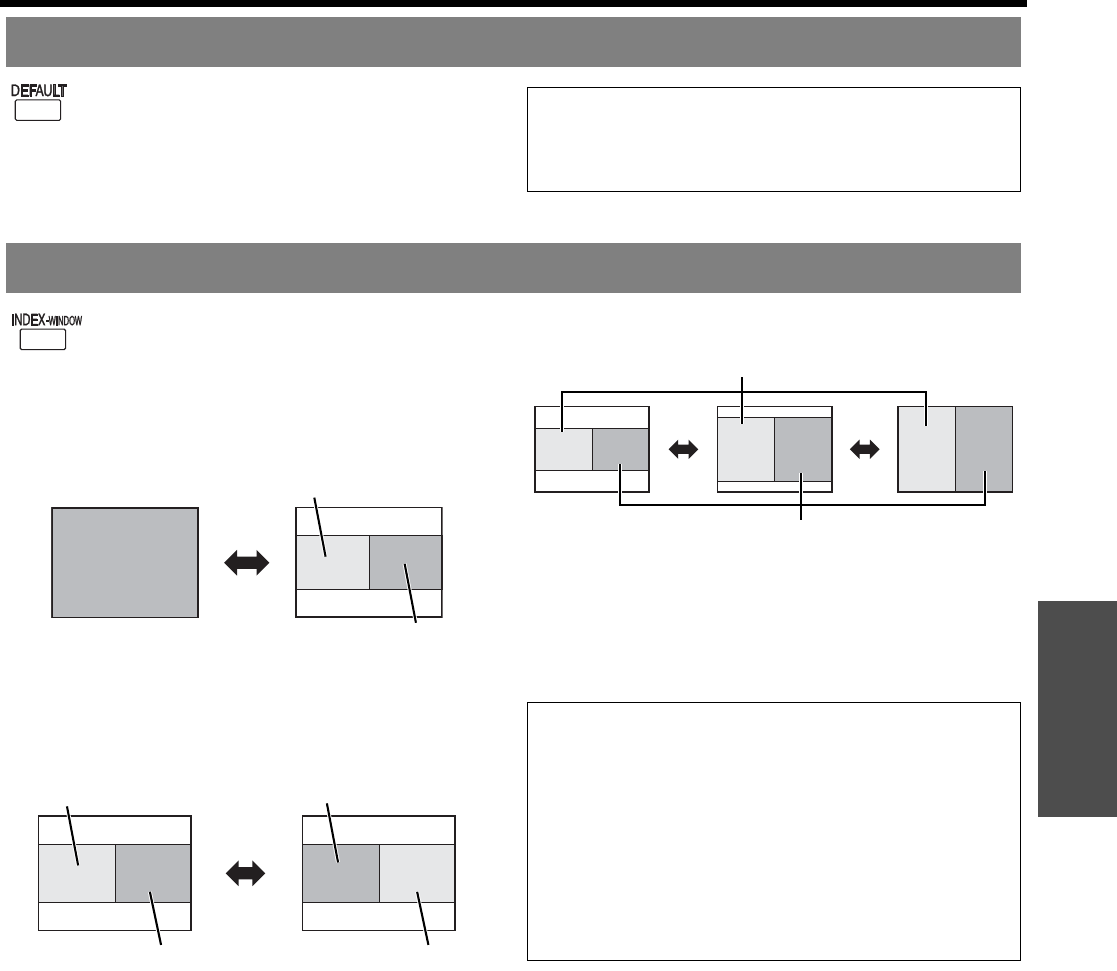 DEFAULT

INDEX-WINDOW