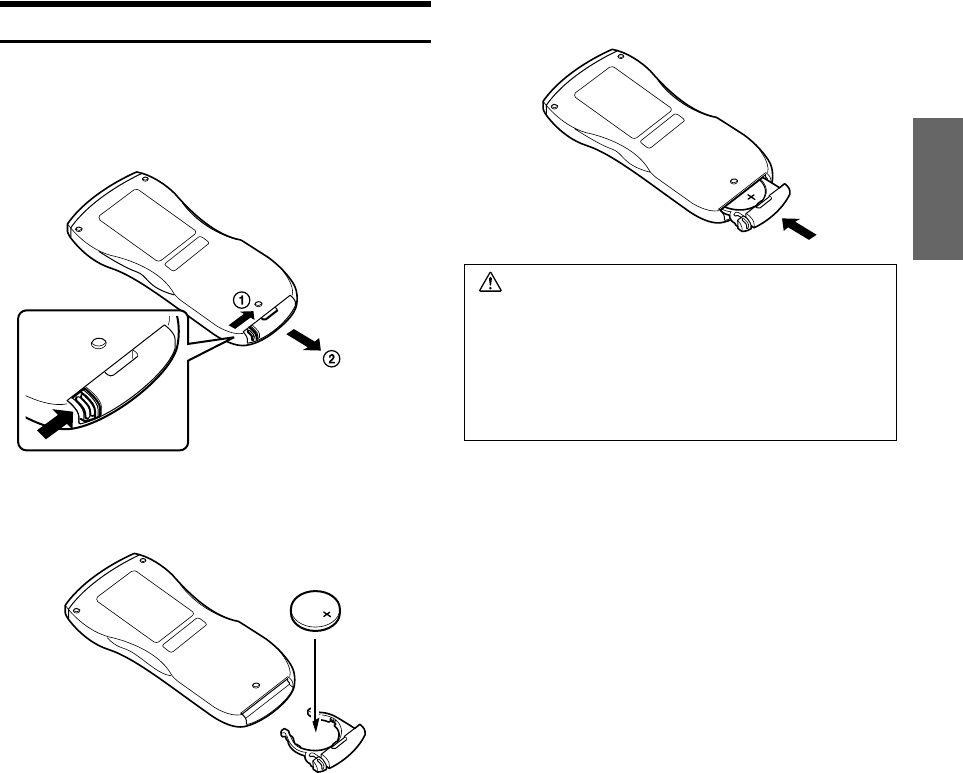 ①

②

+

+