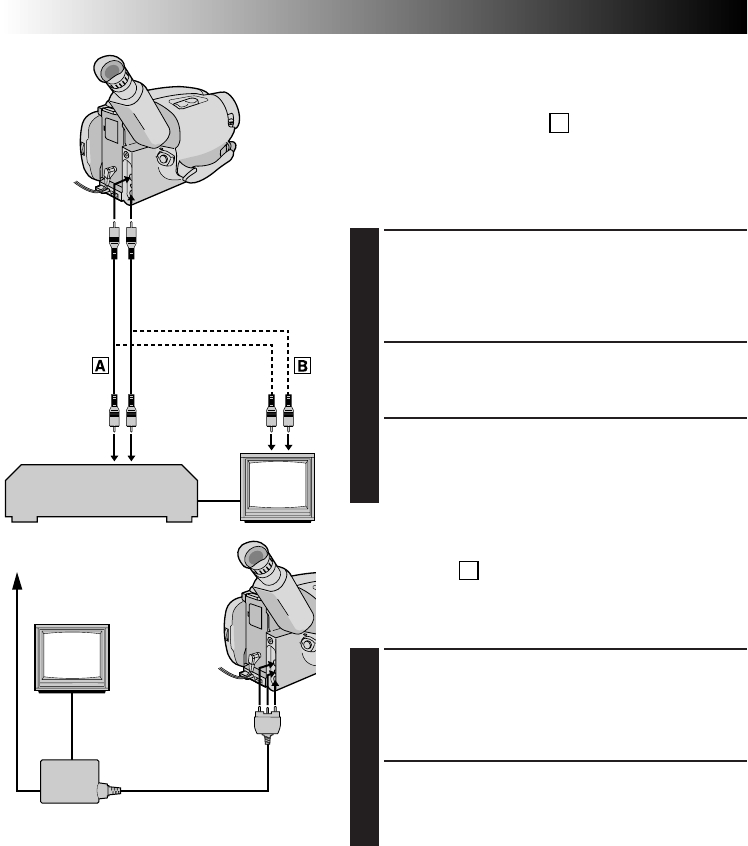 A

B