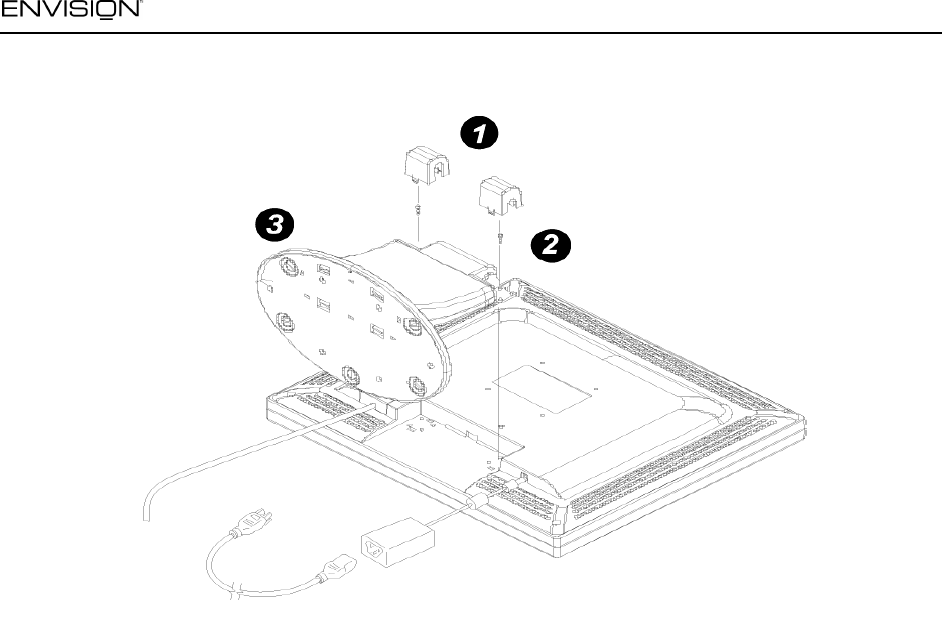 ENVISION

1

2

3