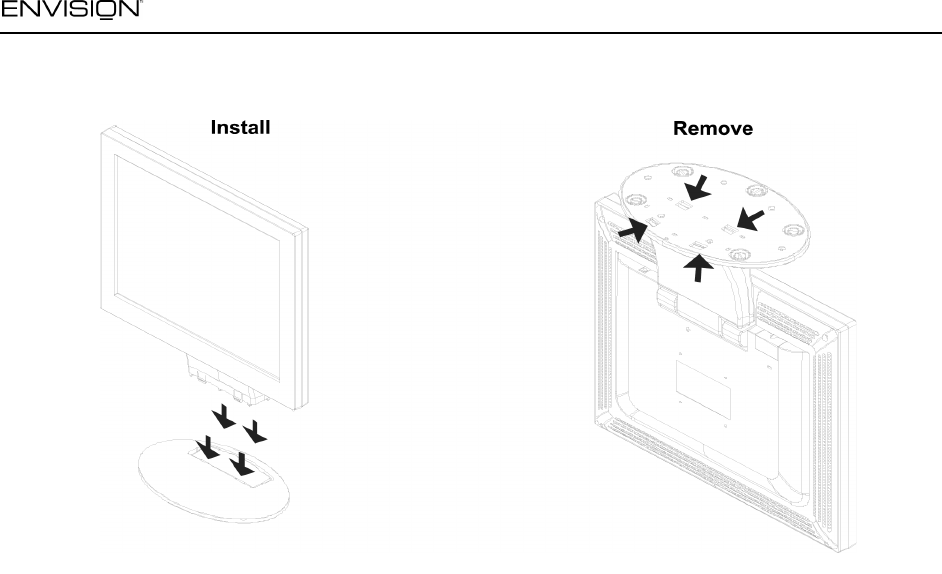 ENVISION

Install

Remove