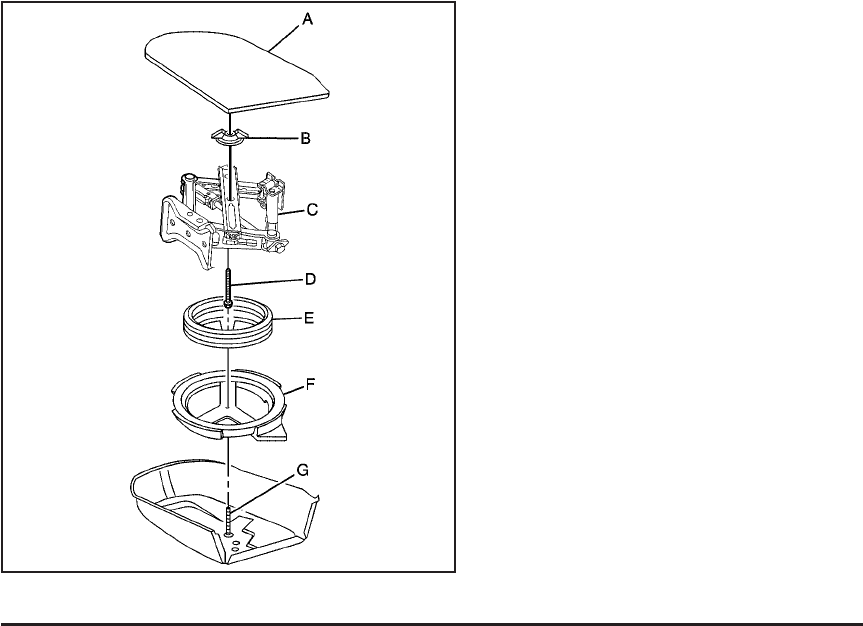 A
B
C
D
E
F
G