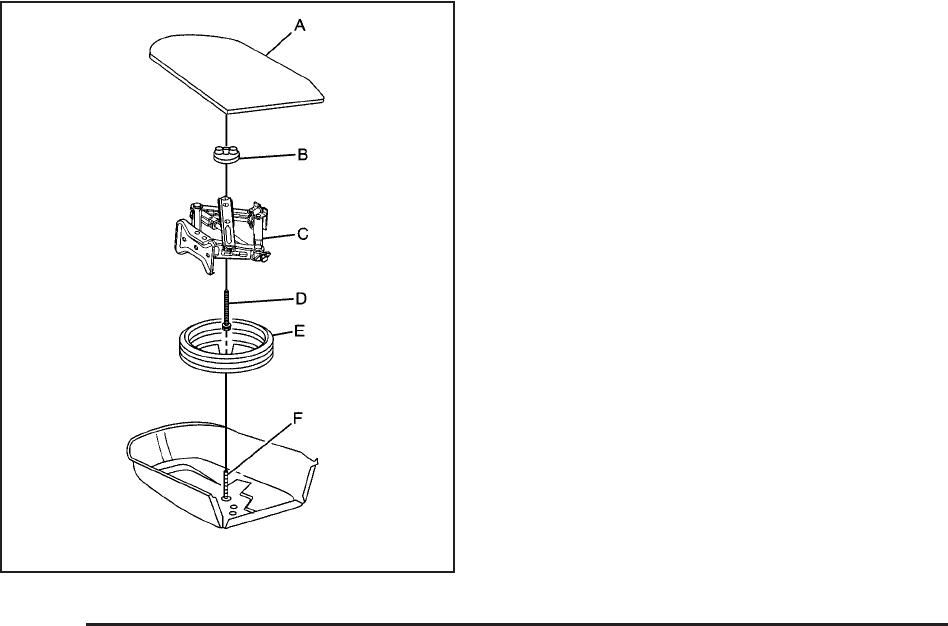 A
B
C
D
E
F