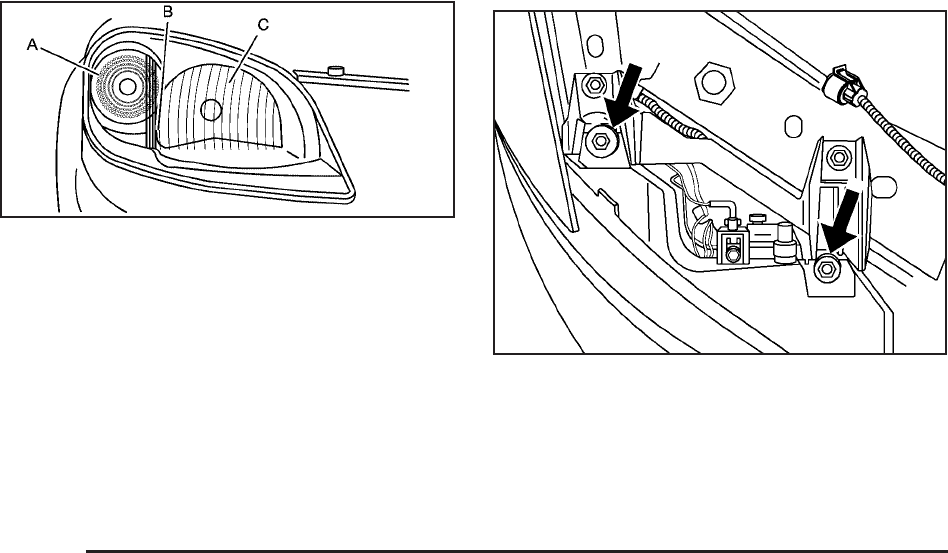 A
B
C