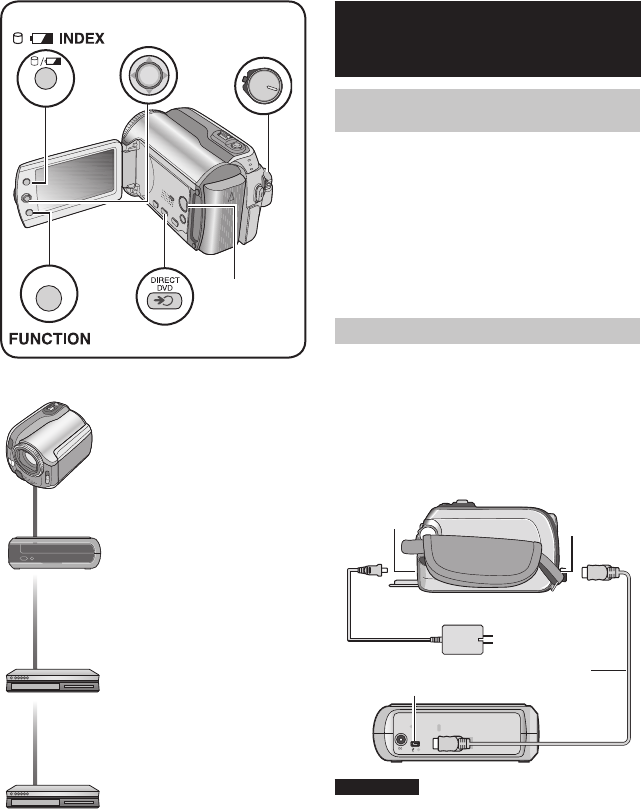 INDEX

DIRECT DVD

FUNCTION