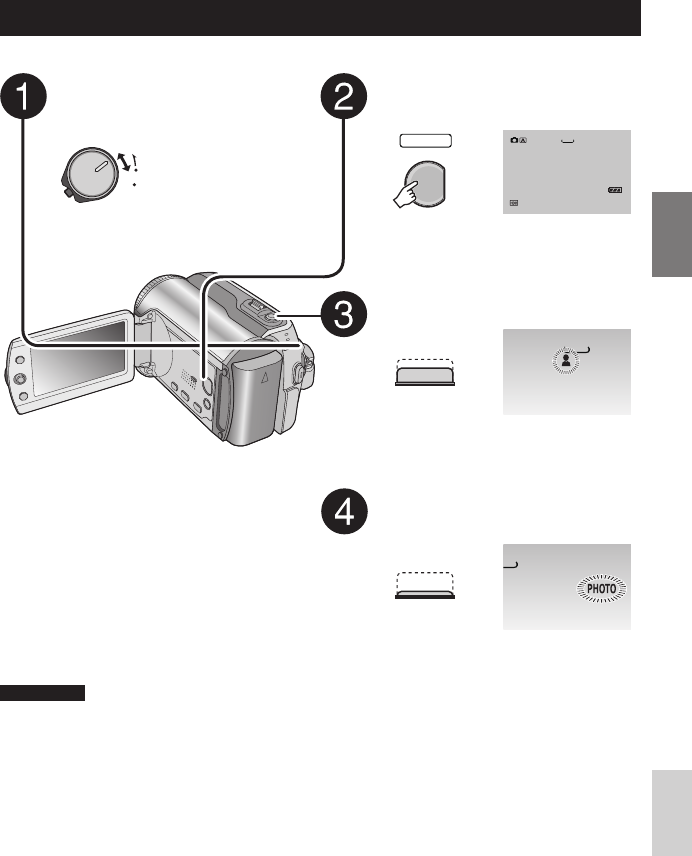 1

2

3

4

PHOTO