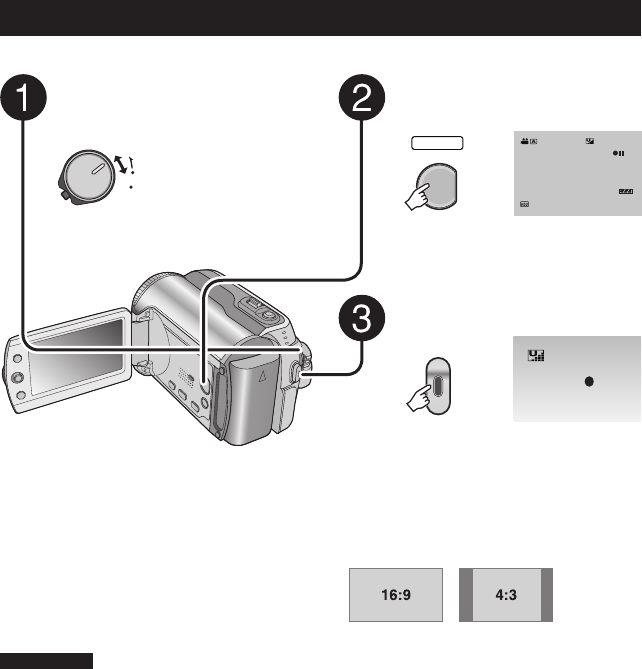 1

2

3

16:9

4:3