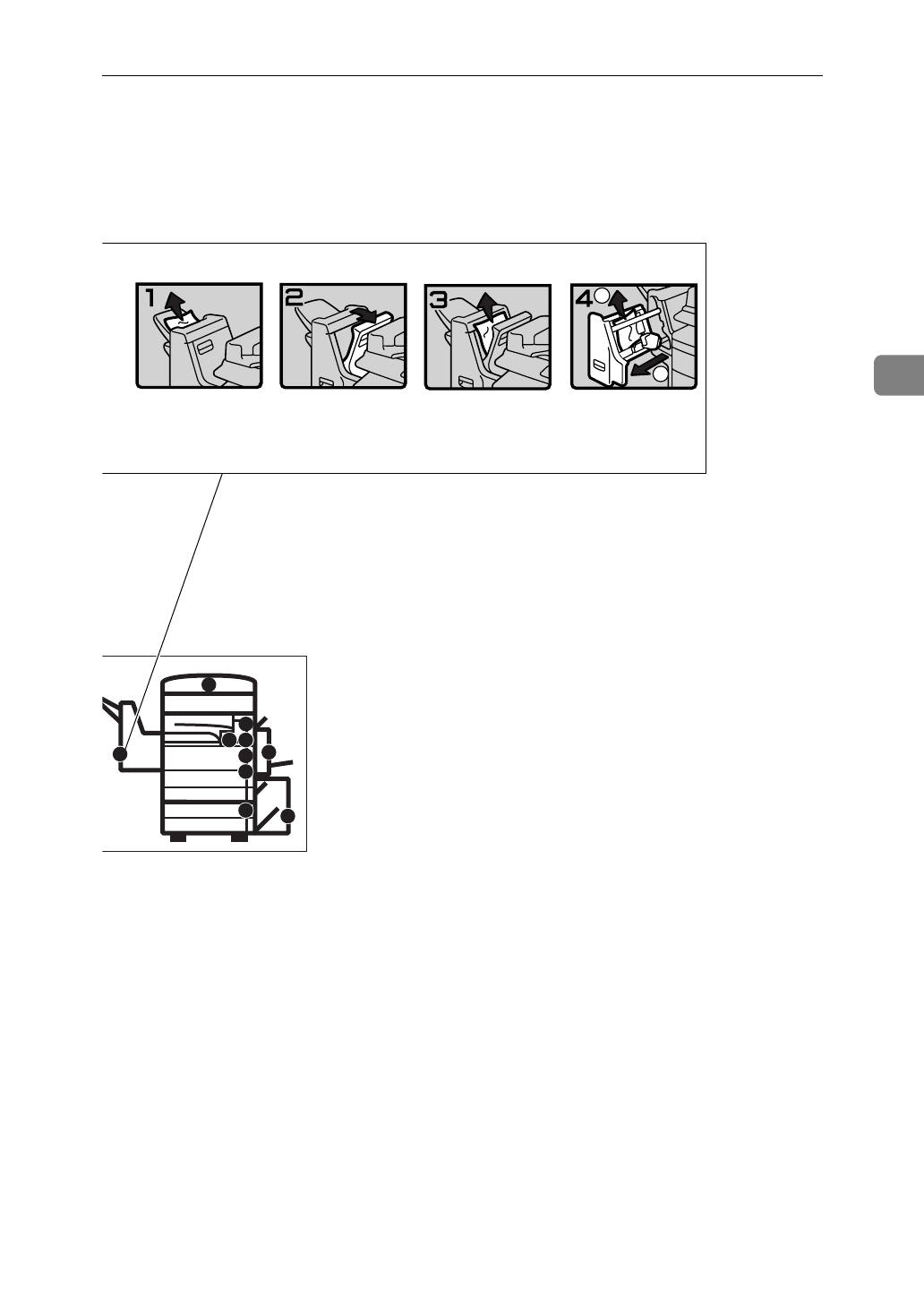 1

2

3

4