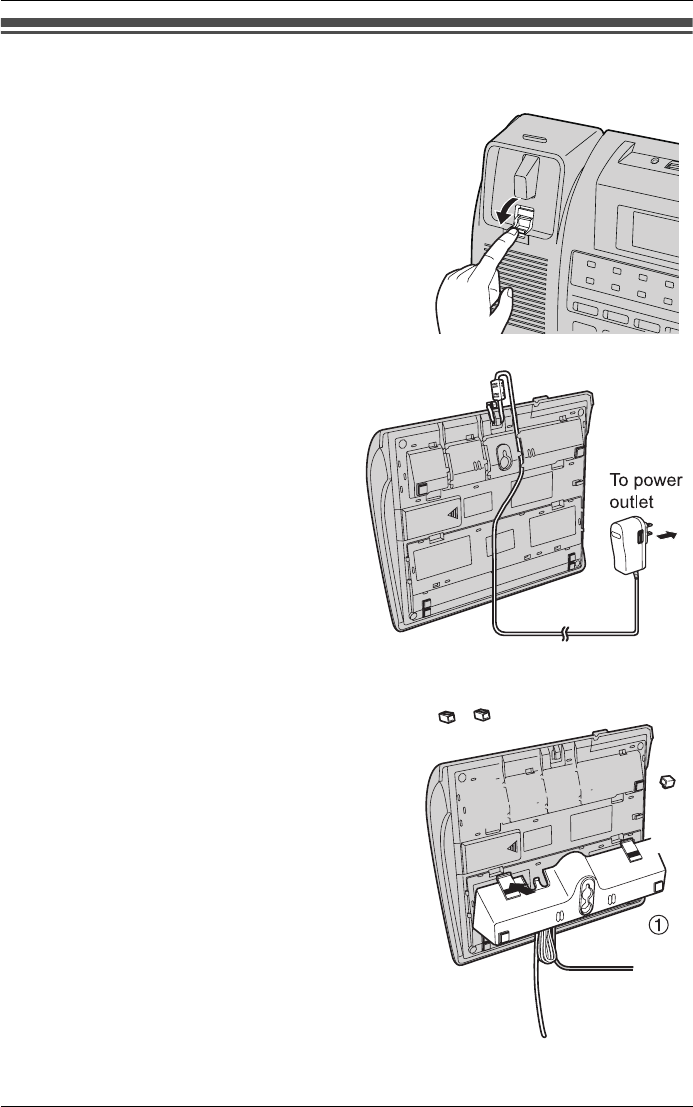 To power outlet

①