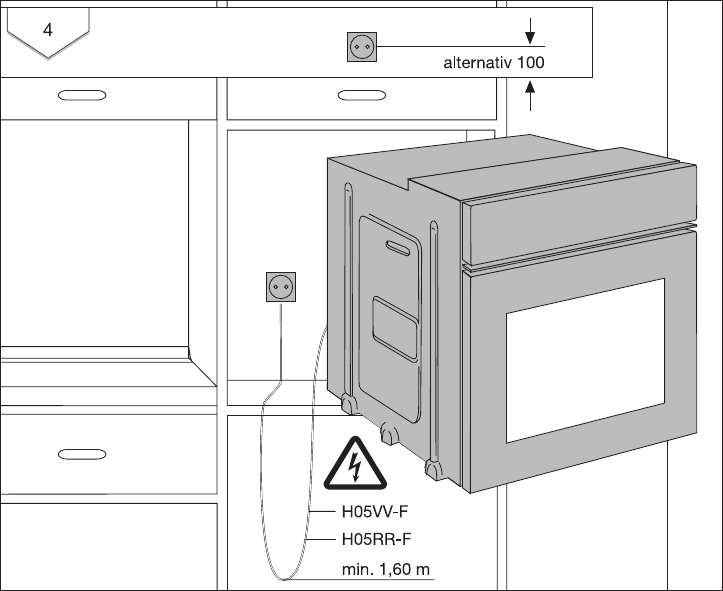 4

alternativ 100

H05VV-F

H05RR-F

min. 1,60 m