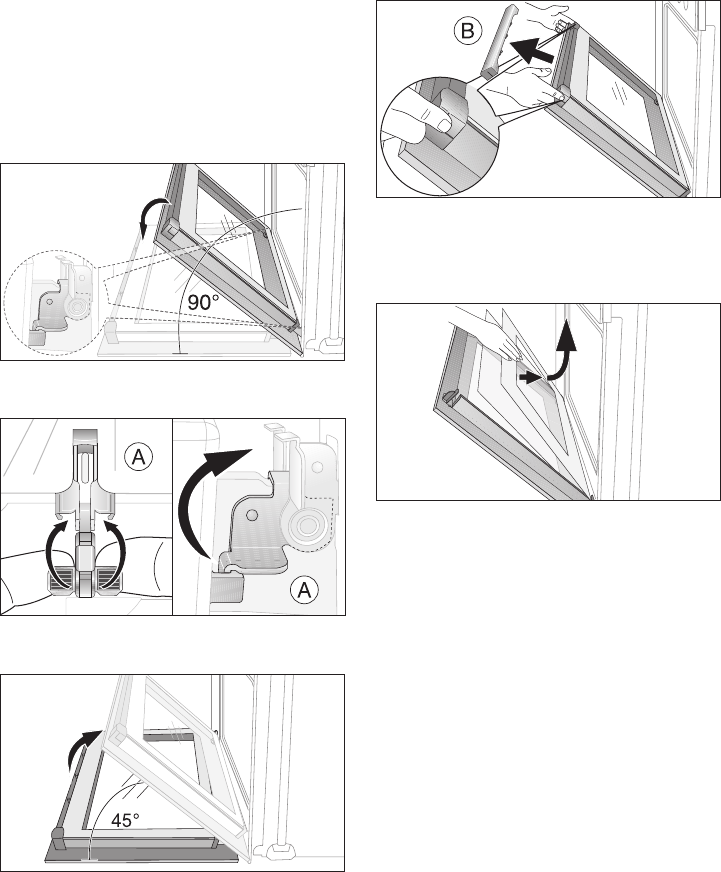 90°

A

A

45°

B