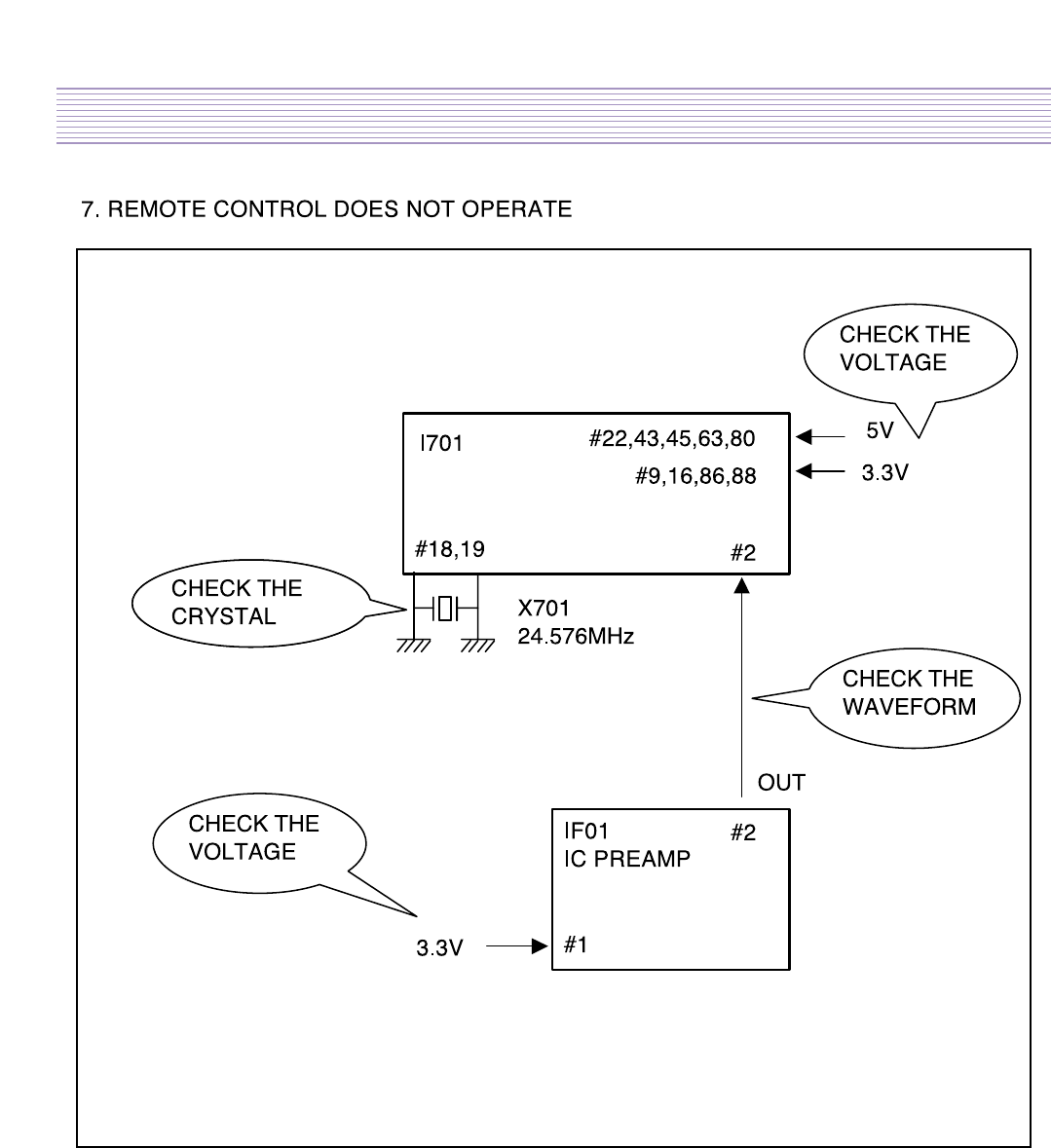 7. REMOTE CONTROL DOES NOT OPERATE

CHECK THE VOLTAGE

I701

#22,43,45,63,80

5V

#9,16,86,88

3.3V

#18,19

#2

CHECK THE CRYSTAL

X701
24.576MHz

CHECK THE WAVEFORM

OUT

CHECK THE VOLTAGE

IF01
IC PREAMP

#2

3.3V

#1