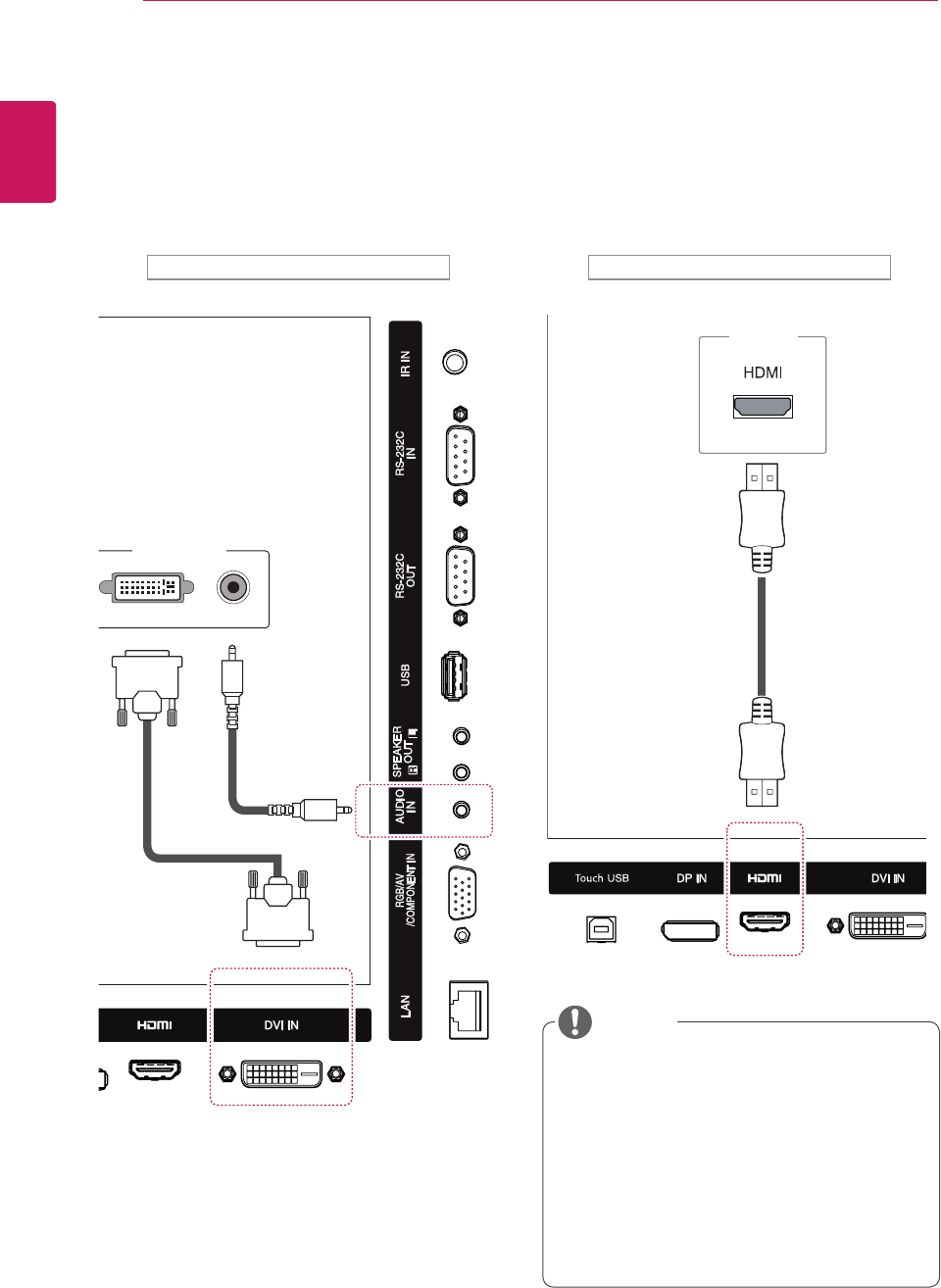 IR IN

RS-232C IN

RS-232C OUT

USB

SPEAKER OUT

AUDIO IN

RGB/AV /COMPONENT IN

LAN

HDMI

DVI IN

HDMI

Touch USB

DP IN

HDMI

DVI IN