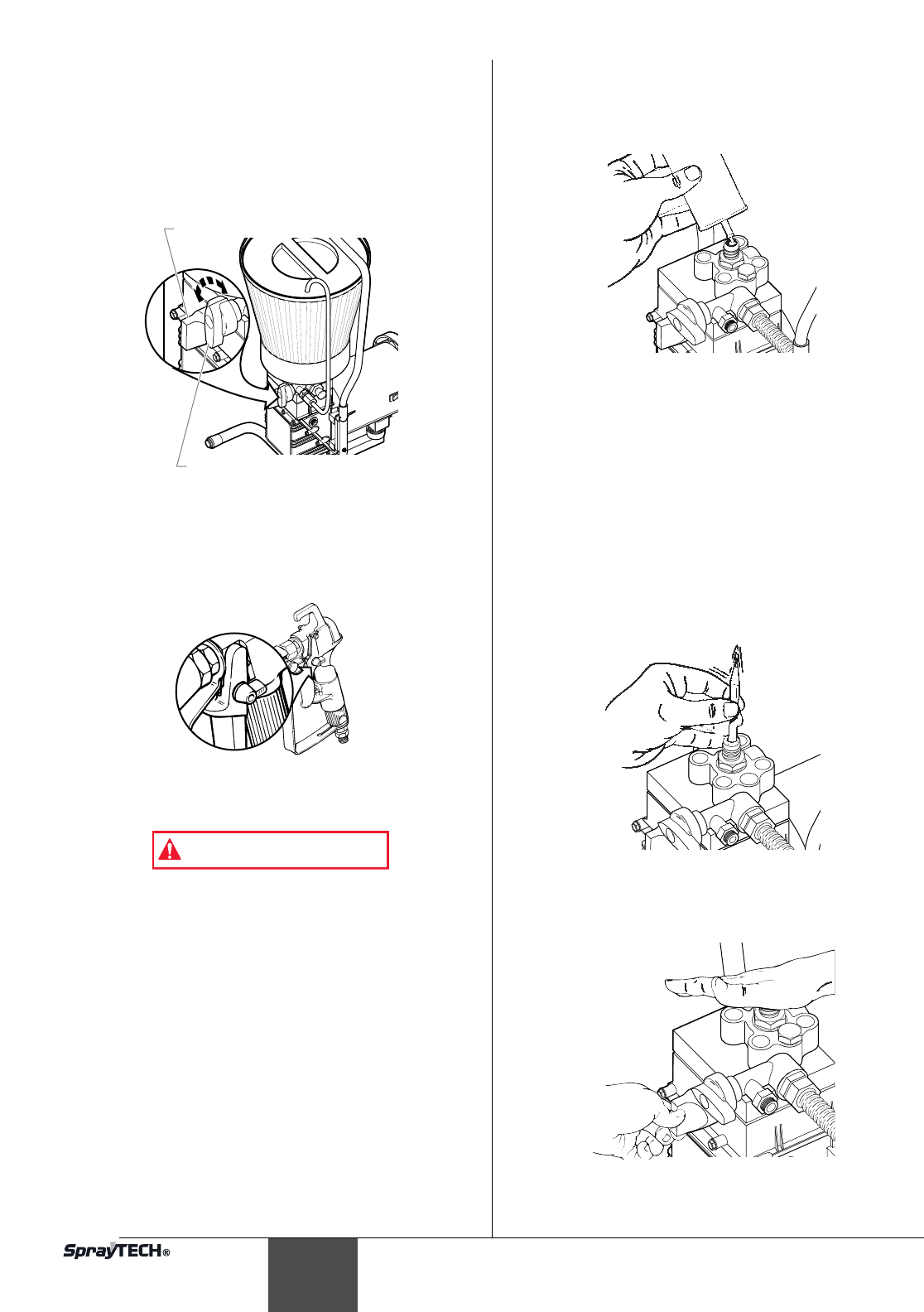 SprayTECH®