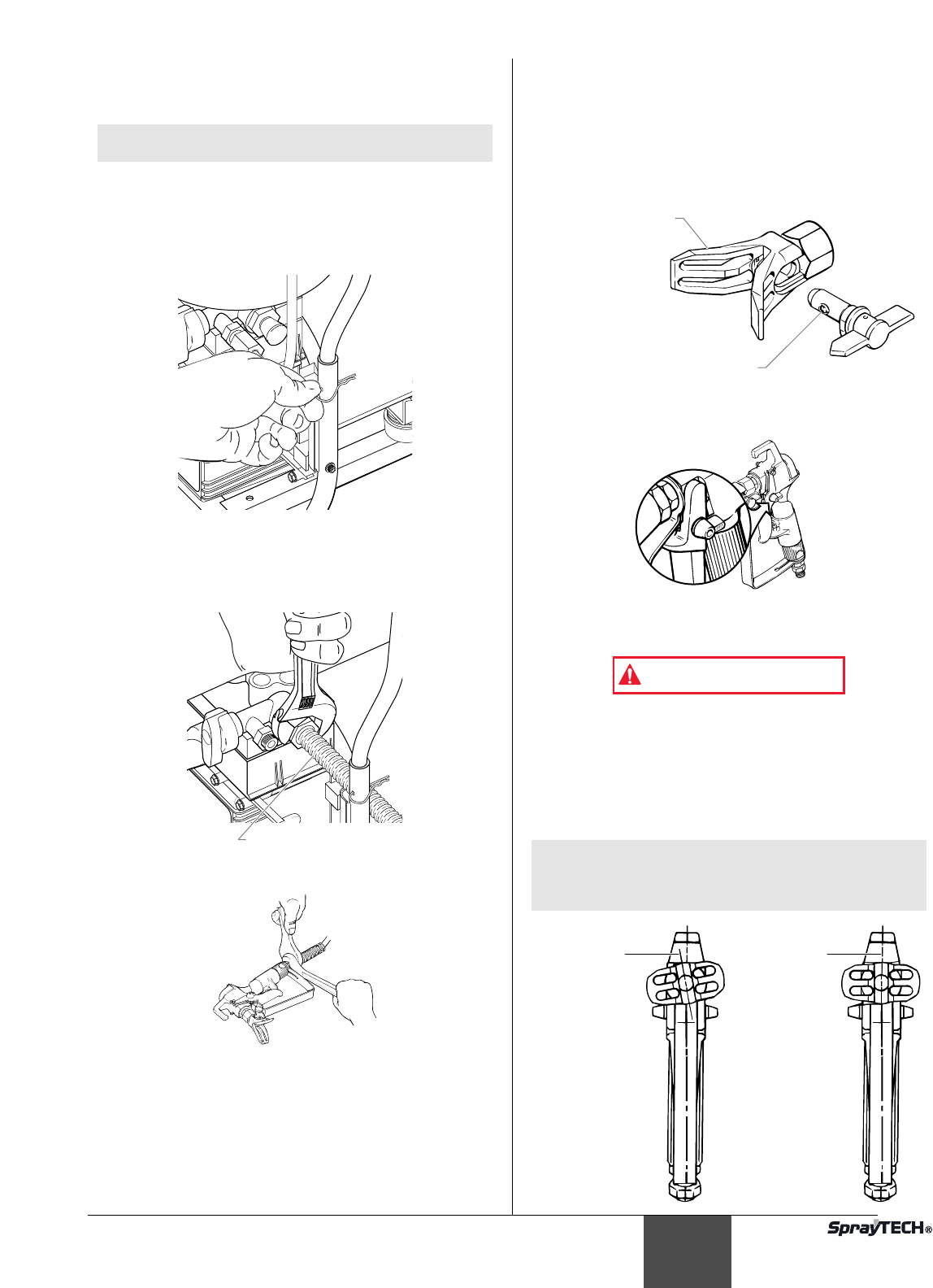 SprayTECH®